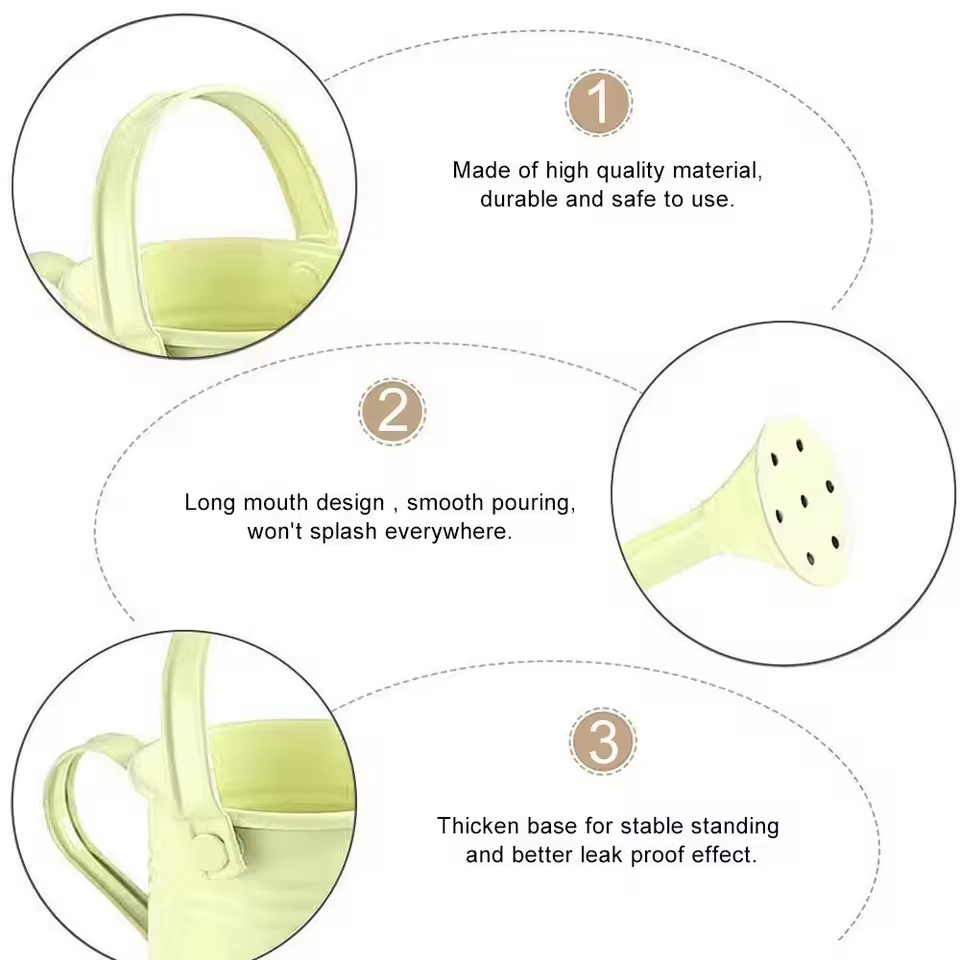 1

Made of high quality material, durable and safe to use.

2

Long mouth design , smooth pouring, won't splash everywhere.

3

Thicken base for stable standing and better leak proof effect.