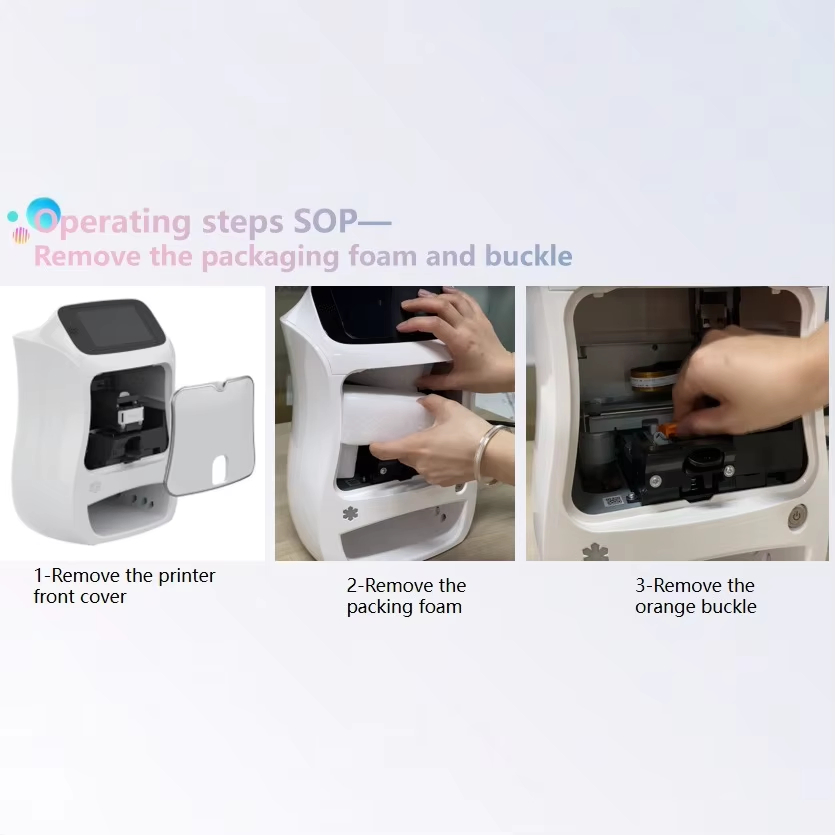 Operating steps SOP—
Remove the packaging foam and buckle

1-Remove the printer front cover

2-Remove the packing foam

3-Remove the orange buckle