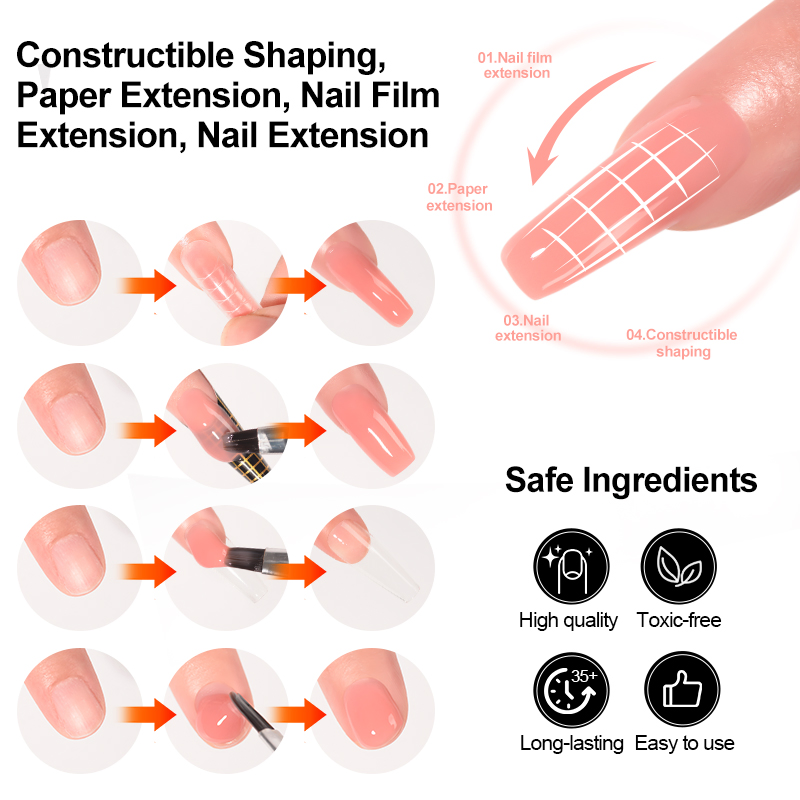 Constructible Shaping, Paper Extension, Nail Film Extension, Nail Extension

01.Nail film extension

02.Paper extension

03.Nail extension

04.Constructible shaping

Safe Ingredients

High quality

Toxic-free

35+

Long-lasting

Easy to use