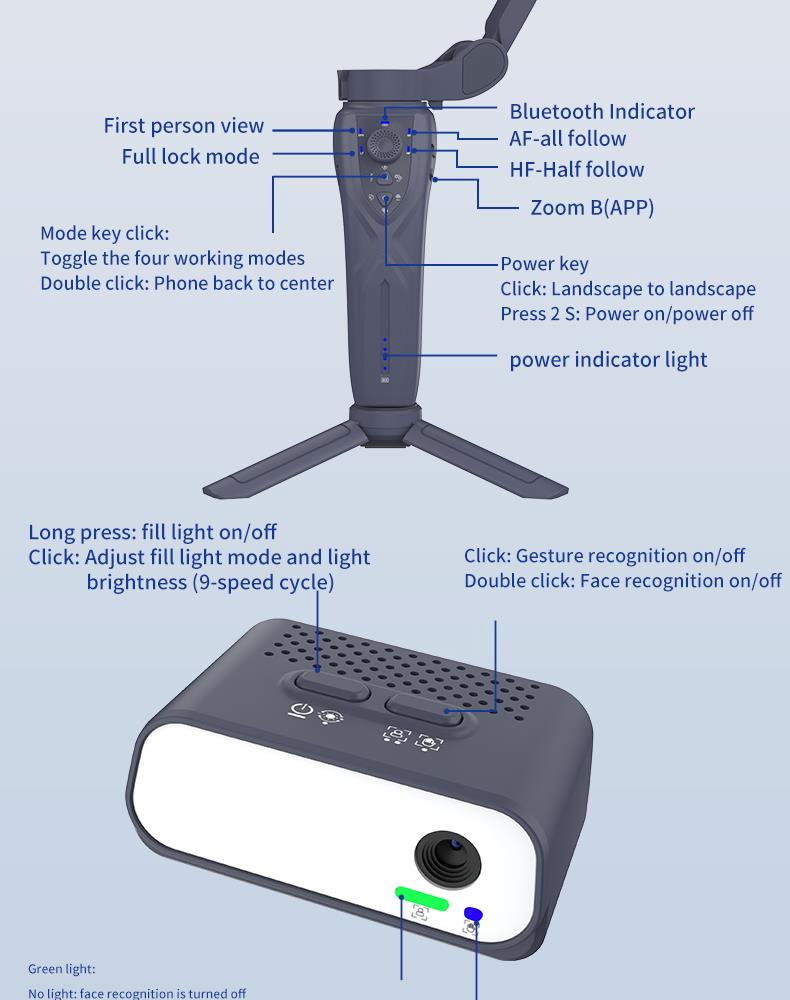 First person view

Full lock mode

Bluetooth Indicator

AF-all follow

HF-Half follow

Zoom B(APP)

Mode key click:
Toggle the four working modes
Double click: Phone back to center

Power key
Click: Landscape to landscape
Press 2 S: Power on/power off

power indicator light

Long press: fill light on/off
Click: Adjust fill light mode and light brightness (9-speed cycle)

Click: Gesture recognition on/off
Double click: Face recognition on/off

Green light:
No light: face recognition is turned off