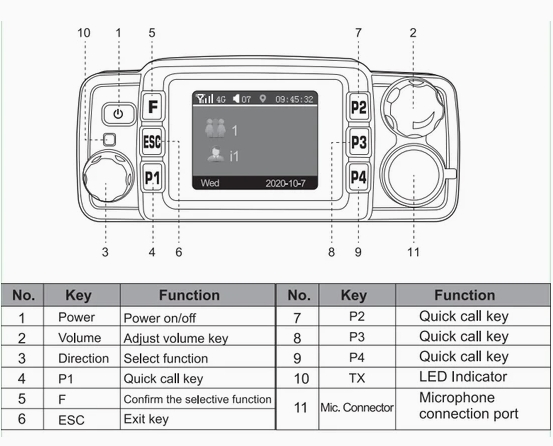 10 1 5 7 2

F ESC P1 P2 P3 P4

4G 07 09:45:32

1

i1

Wed 2020-10-7

3 4 6 8 9 11

| No. | Key | Function |
|---|---|---|
| 1 | Power | Power on/off |
| 2 | Volume | Adjust volume key |
| 3 | Direction | Select function |
| 4 | P1 | Quick call key |
| 5 | F | Confirm the selective function |
| 6 | ESC | Exit key |

| No. | Key | Function |
|---|---|---|
| 7 | P2 | Quick call key |
| 8 | P3 | Quick call key |
| 9 | P4 | Quick call key |
| 10 | TX | LED Indicator |
| 11 | Mic. Connector | Microphone connection port |