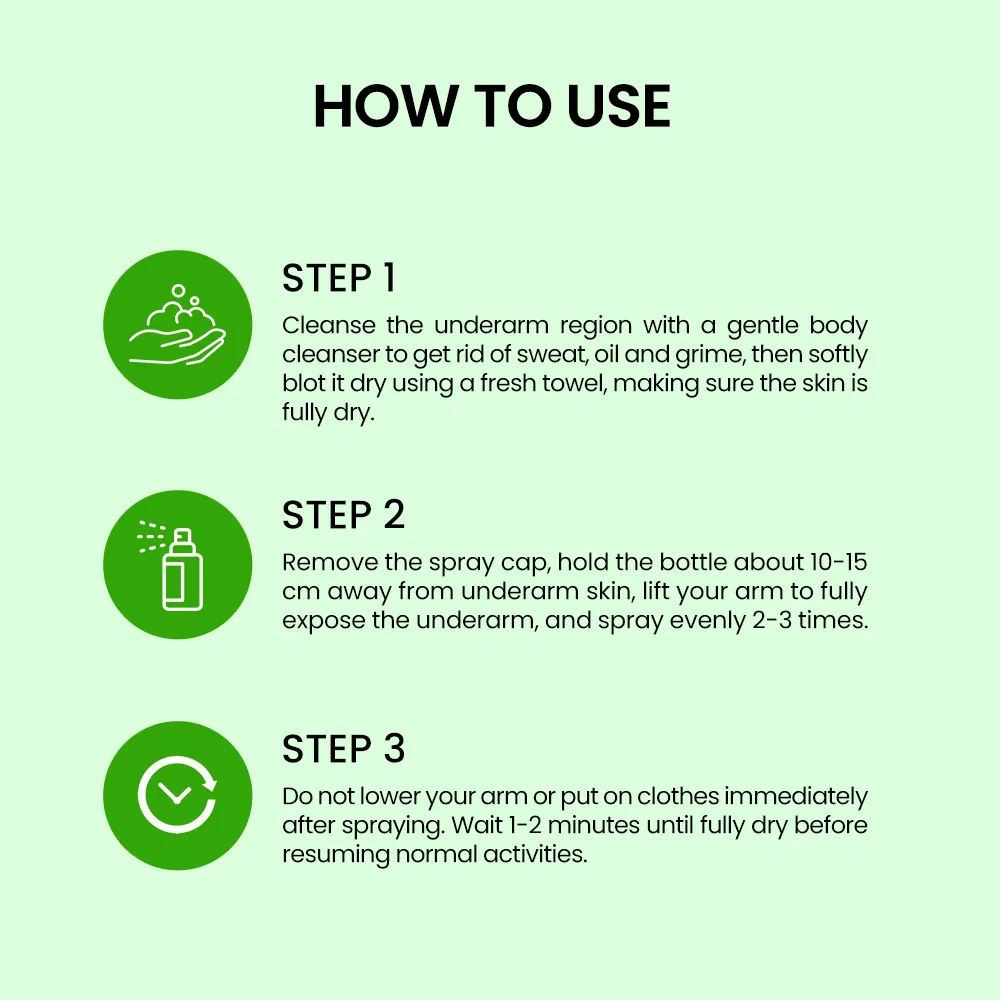 HOW TO USE

STEP 1

Cleanse the underarm region with a gentle body cleanser to get rid of sweat, oil and grime, then softly blot it dry using a fresh towel, making sure the skin is fully dry.

STEP 2

Remove the spray cap, hold the bottle about 10-15 cm away from underarm skin, lift your arm to fully expose the underarm, and spray evenly 2-3 times.

STEP 3

Do not lower your arm or put on clothes immediately after spraying. Wait 1-2 minutes until fully dry before resuming normal activities.