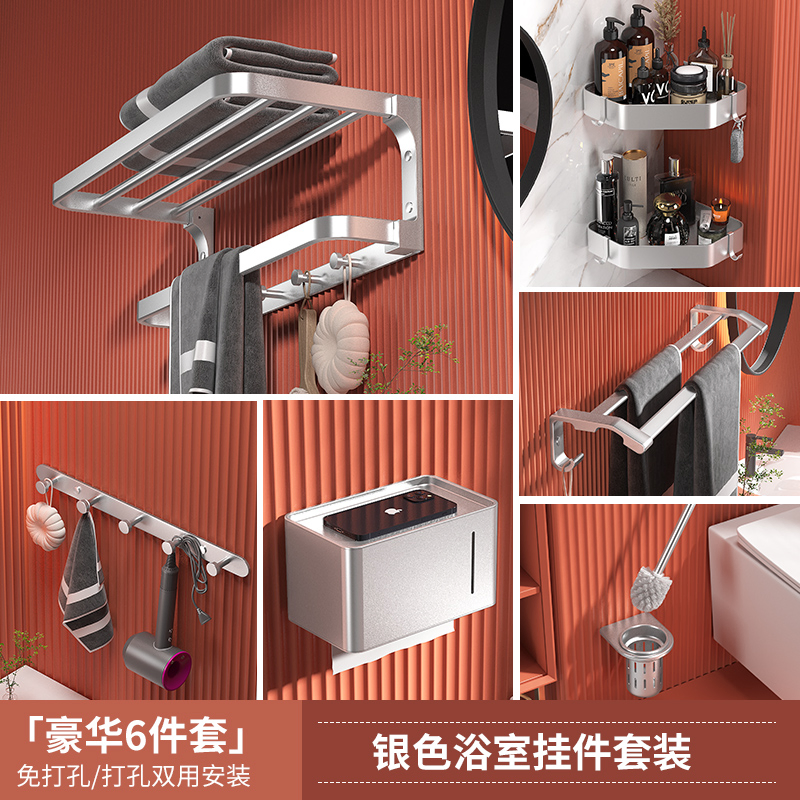 「豪华6件套」
免打孔/打孔双用安装

银色浴室挂件套装