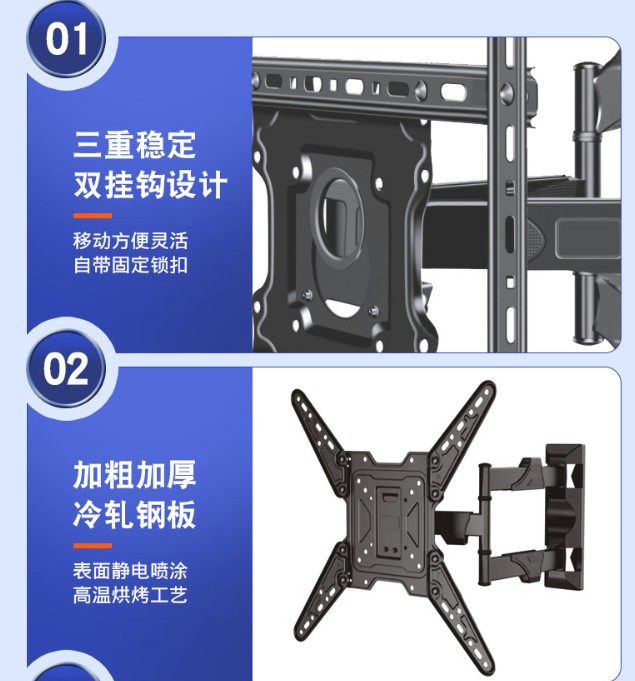 01

三重稳定
双挂钩设计

移动方便灵活
自带固定锁扣

02

加粗加厚
冷轧钢板

表面静电喷涂
高温烘烤工艺