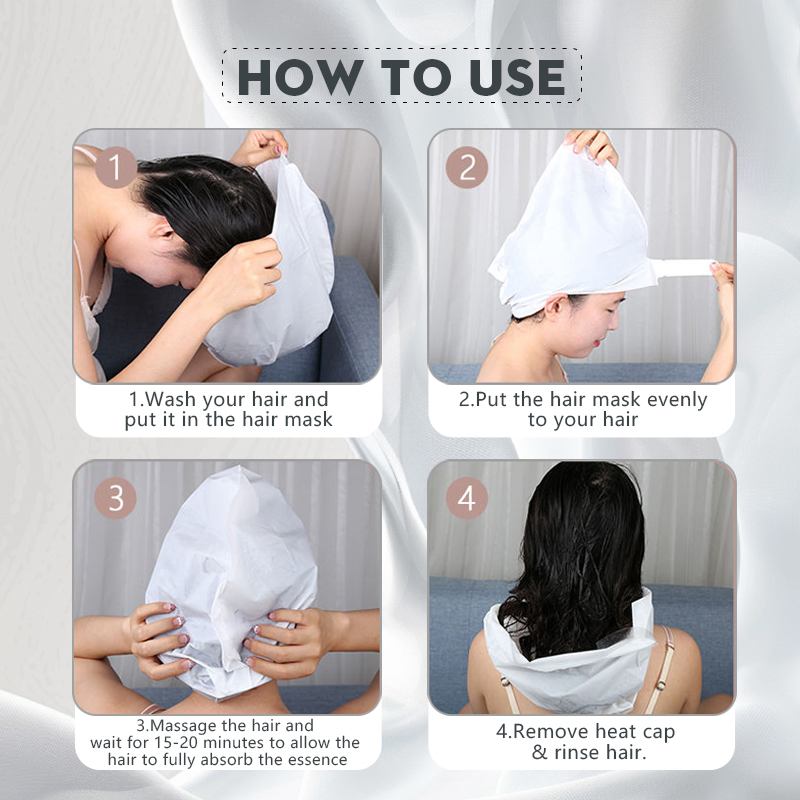 HOW TO USE

1

1.Wash your hair and put it in the hair mask

2

2.Put the hair mask evenly to your hair

3

3.Massage the hair and wait for 15-20 minutes to allow the hair to fully absorb the essence

4

4.Remove heat cap & rinse hair.