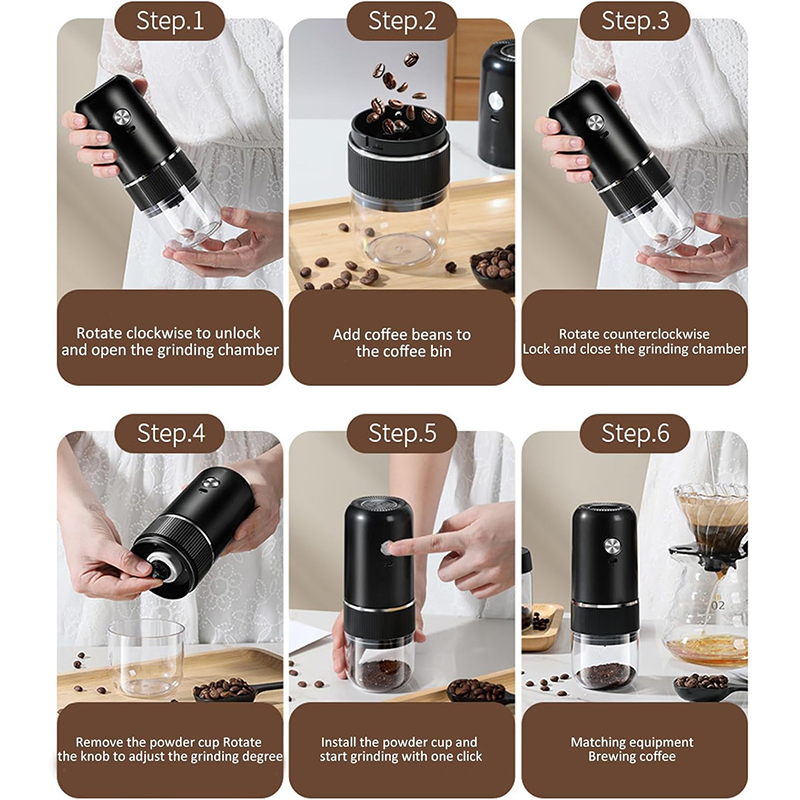 Step.1

Rotate clockwise to unlock and open the grinding chamber

Step.2

Add coffee beans to the coffee bin

Step.3

Rotate counterclockwise Lock and close the grinding chamber

Step.4

Remove the powder cup Rotate the knob to adjust the grinding degree

Step.5

Install the powder cup and start grinding with one click

Step.6

02

Matching equipment Brewing coffee