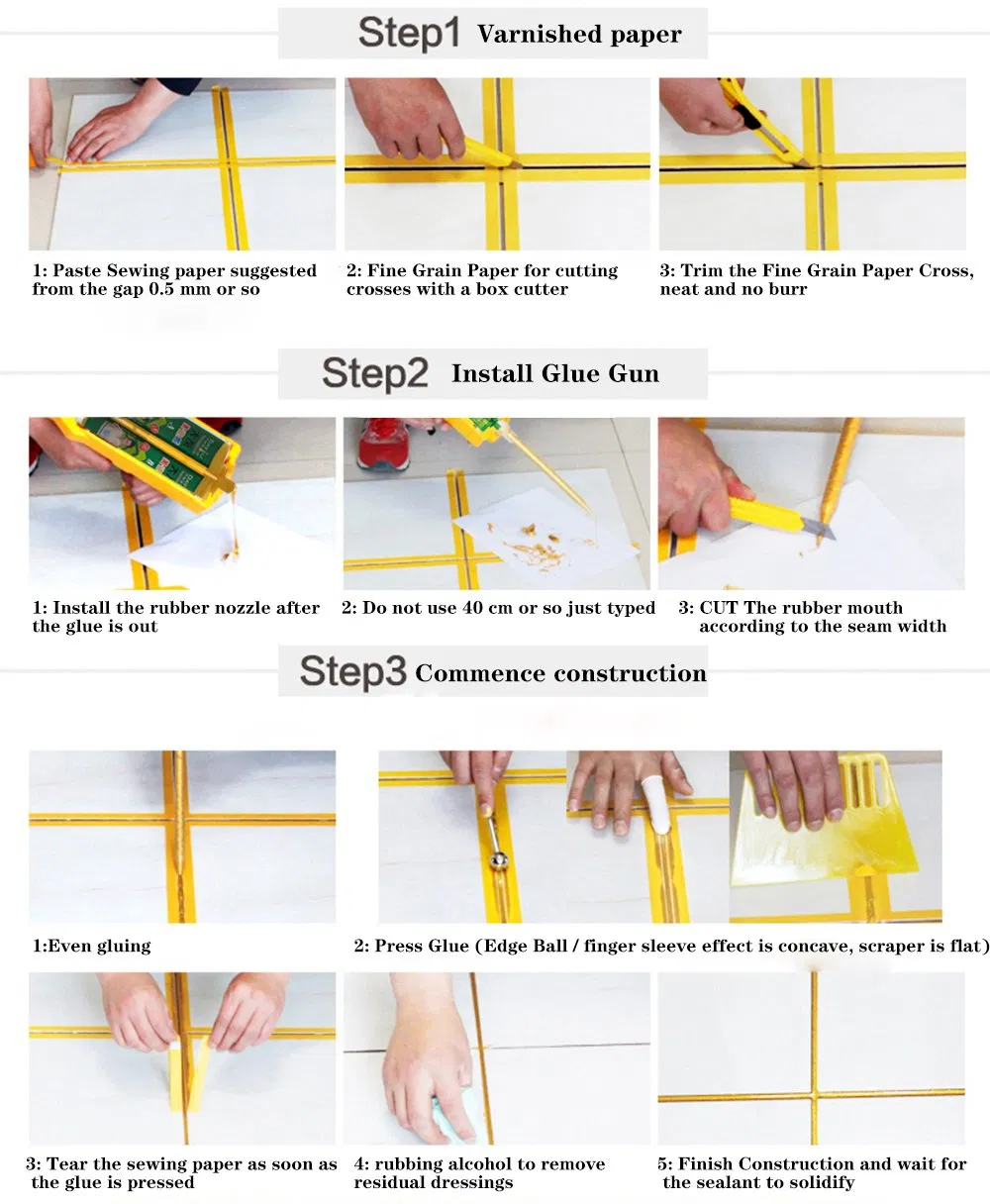 Step1 Varnished paper

1: Paste Sewing paper suggested from the gap 0.5 mm or so

2: Fine Grain Paper for cutting crosses with a box cutter

3: Trim the Fine Grain Paper Cross, neat and no burr

Step2 Install Glue Gun

1: Install the rubber nozzle after the glue is out

2: Do not use 40 cm or so just typed

3: CUT The rubber mouth according to the seam width

Step3 Commence construction

1:Even gluing

2: Press Glue (Edge Ball / finger sleeve effect is concave, scraper is flat)

3: Tear the sewing paper as soon as the glue is pressed

4: rubbing alcohol to remove residual dressings

5: Finish Construction and wait for the sealant to solidify