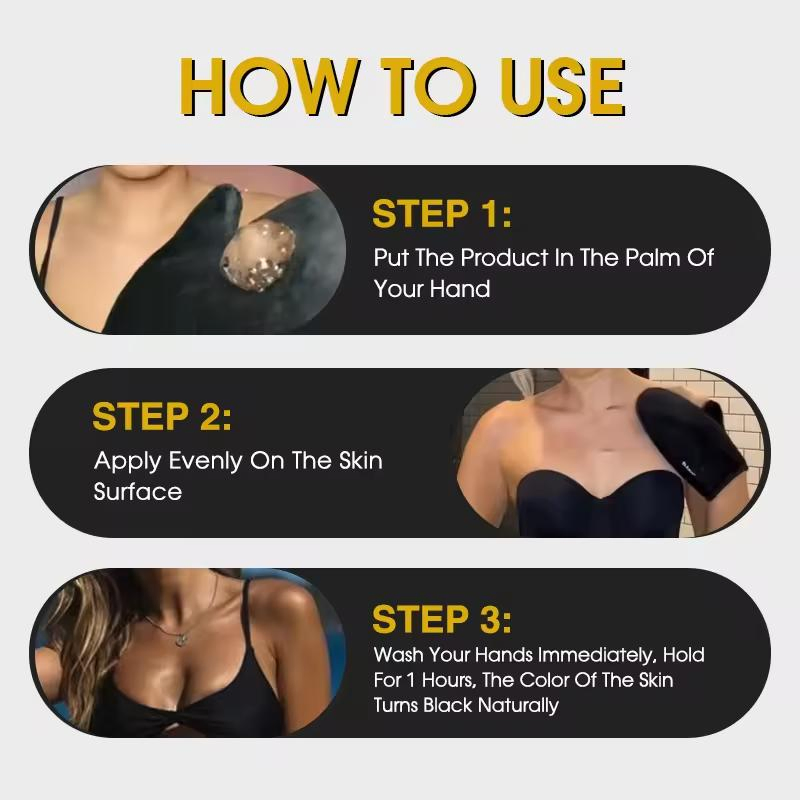 HOW TO USE

STEP 1:
Put The Product In The Palm Of Your Hand

STEP 2:
Apply Evenly On The Skin Surface

STEP 3:
Wash Your Hands Immediately, Hold For 1 Hours, The Color Of The Skin Turns Black Naturally