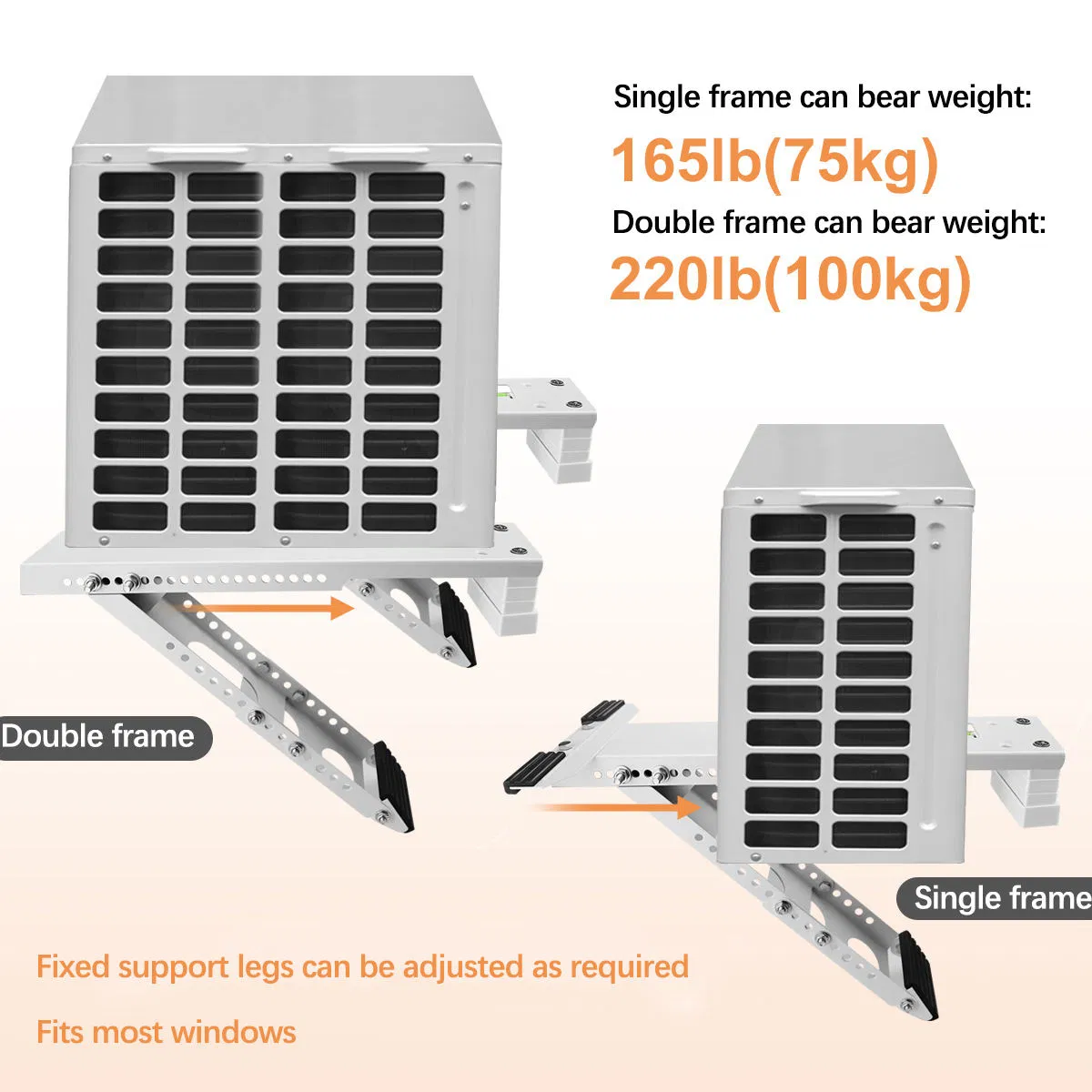 Single frame can bear weight:

165lb(75kg)

Double frame can bear weight:

220lb(100kg)

Double frame

Single frame

Fixed support legs can be adjusted as required

Fits most windows