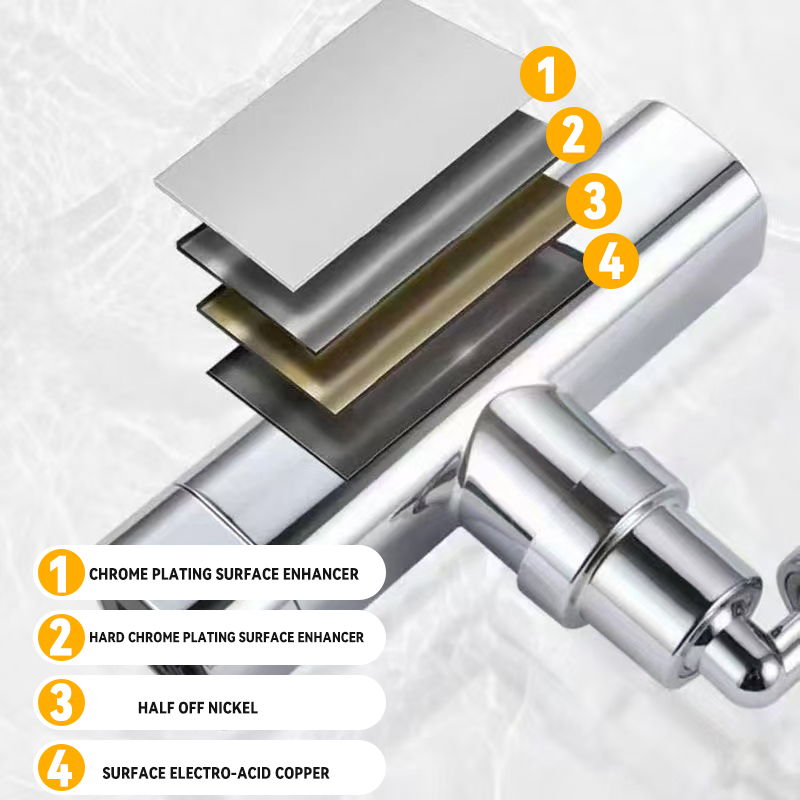 1
2
3
4

1 CHROME PLATING SURFACE ENHANCER

2 HARD CHROME PLATING SURFACE ENHANCER

3 HALF OFF NICKEL

4 SURFACE ELECTRO-ACID COPPER