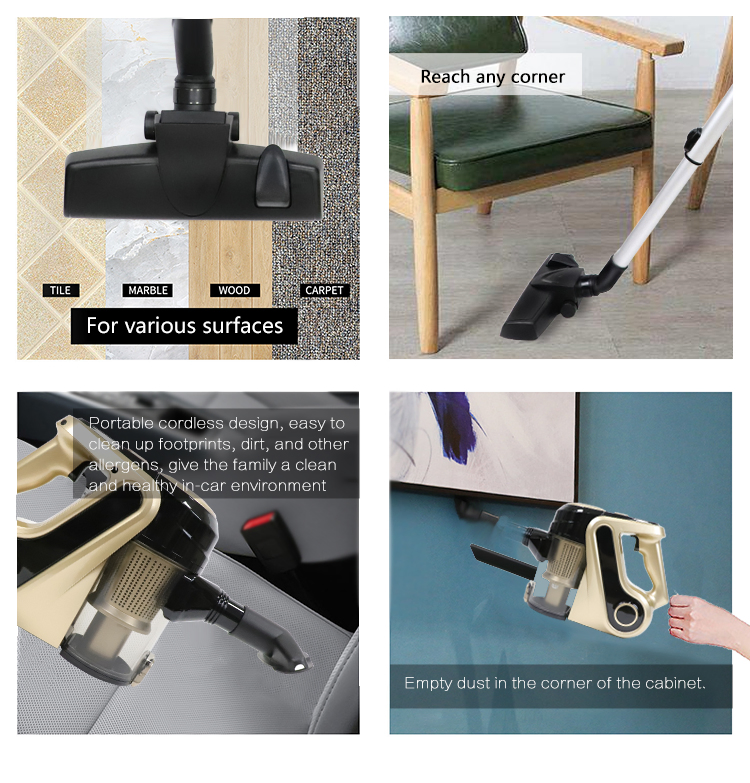 TILE
MARBLE
WOOD
CARPET
For various surfaces

Reach any corner

Portable cordless design, easy to clean up footprints, dirt, and other allergens, give the family a clean and healthy in-car environment

Empty dust in the corner of the cabinet.