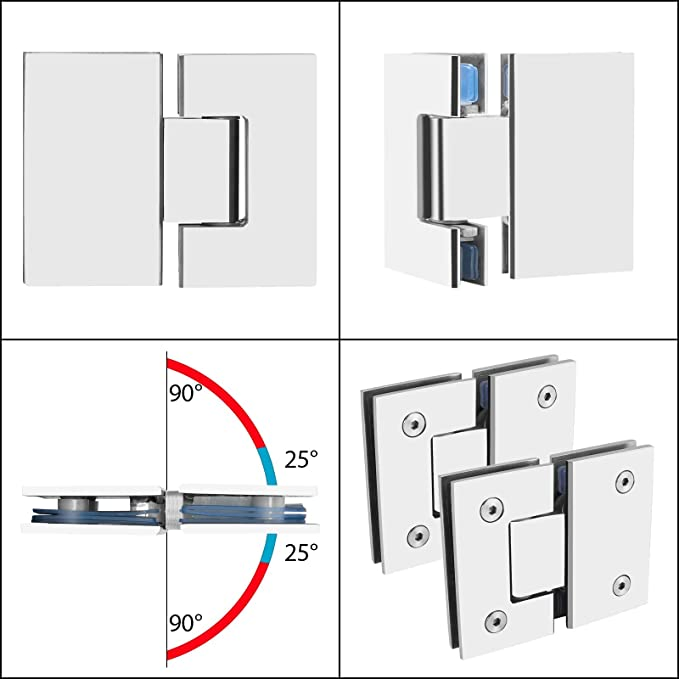 90°
25°
25°
90°