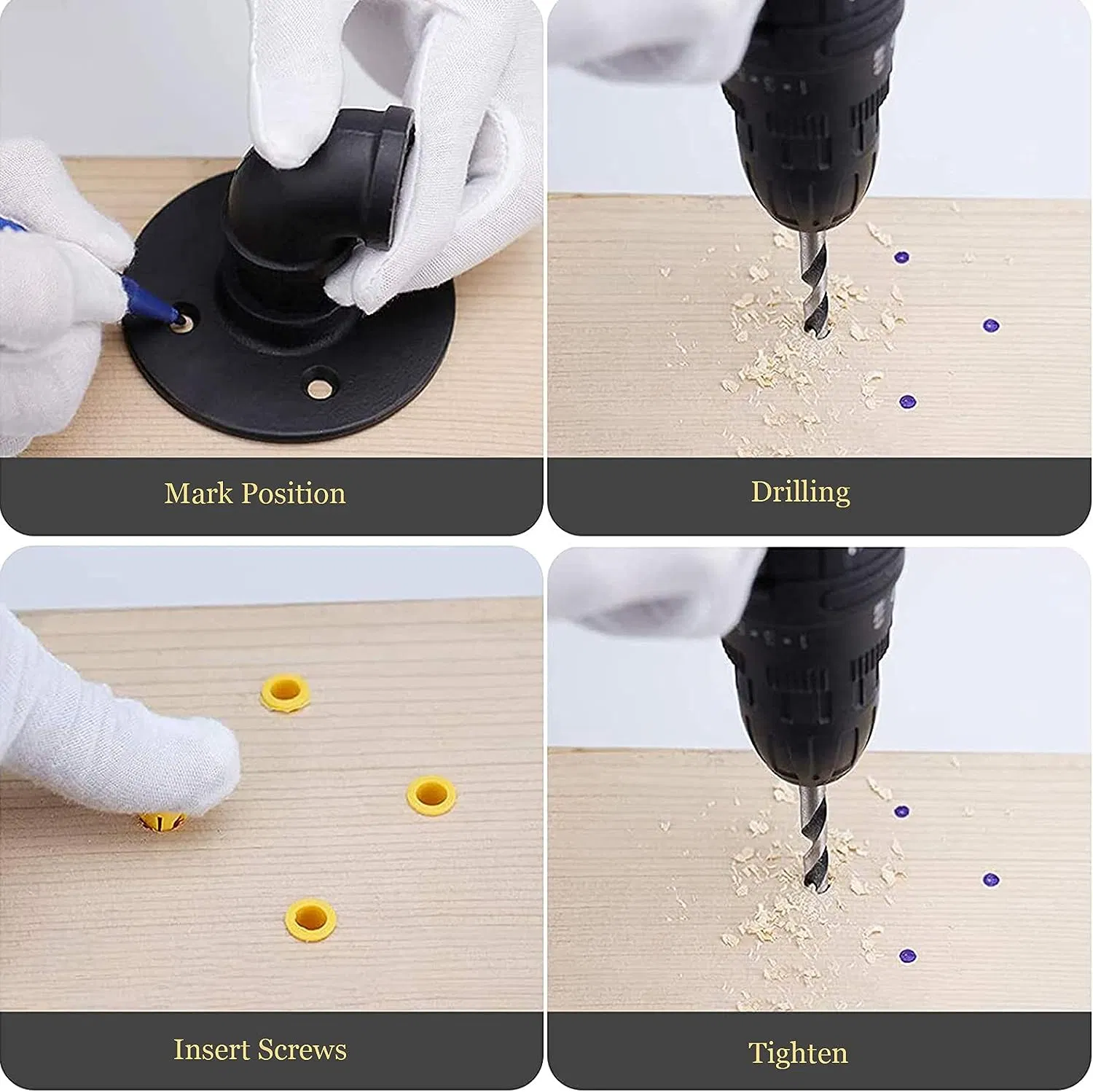 Mark Position

Drilling

Insert Screws

Tighten