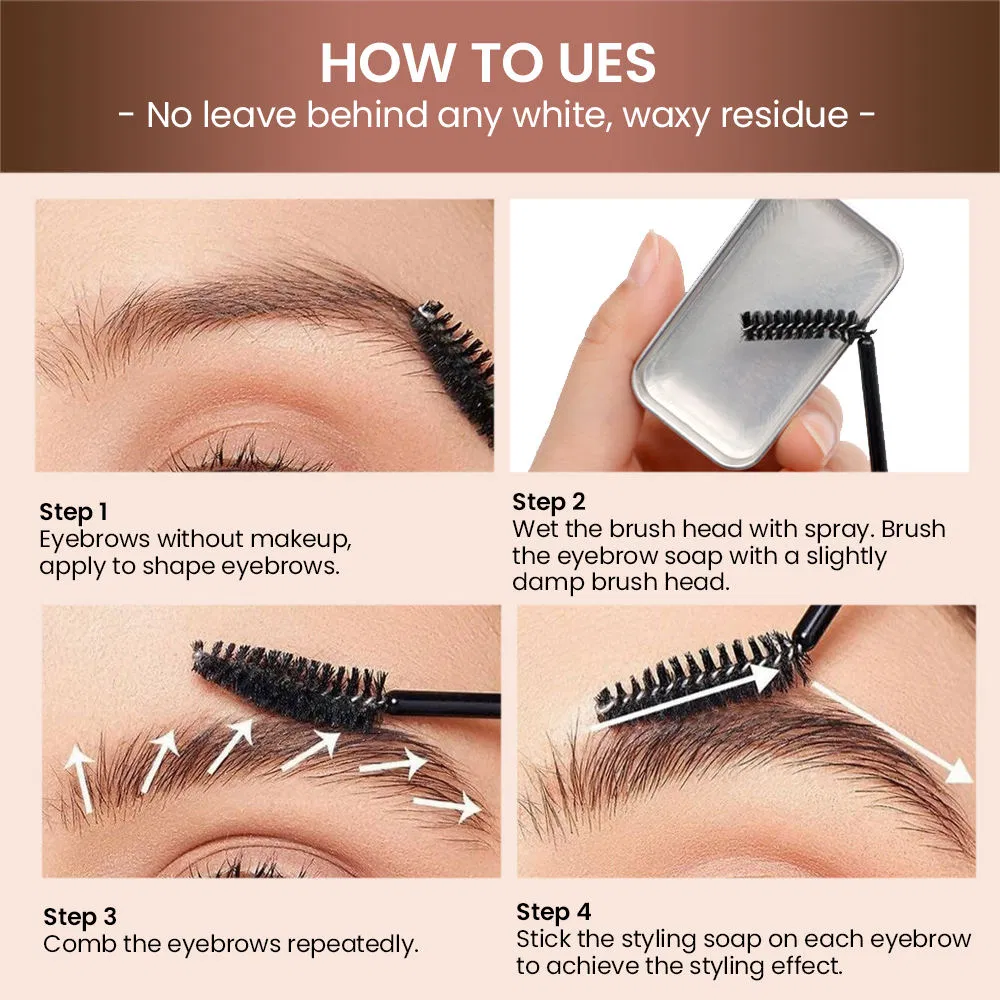 HOW TO UES
- No leave behind any white, waxy residue -

Step 1
Eyebrows without makeup, apply to shape eyebrows.

Step 2
Wet the brush head with spray. Brush the eyebrow soap with a slightly damp brush head.

Step 3
Comb the eyebrows repeatedly.

Step 4
Stick the styling soap on each eyebrow to achieve the styling effect.