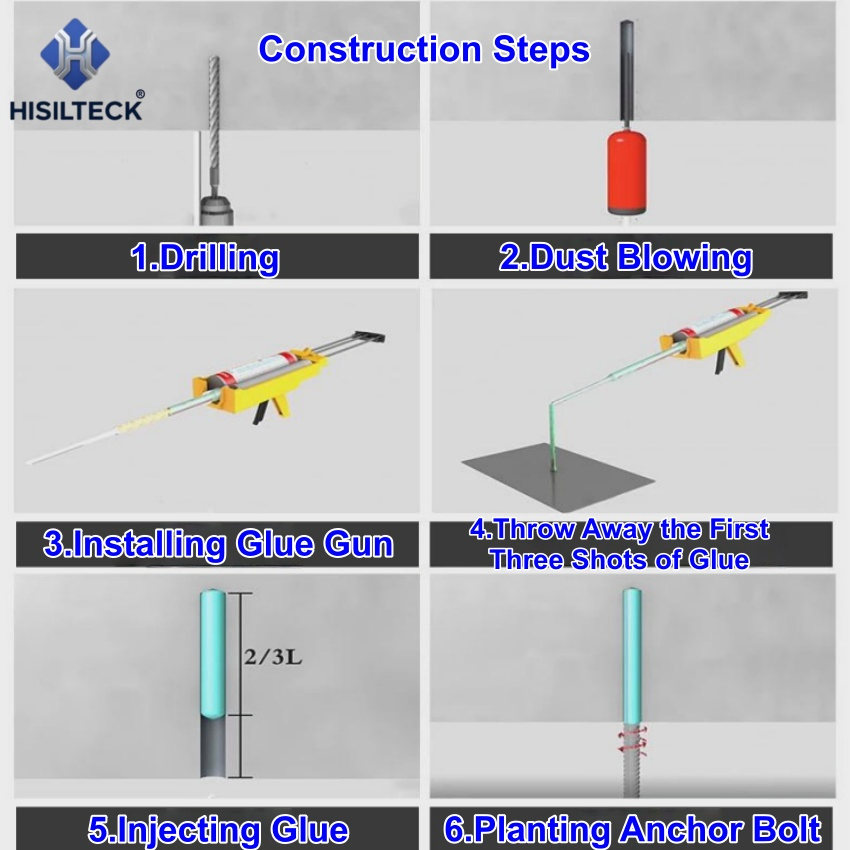 HISILTECK®

Construction Steps

1.Drilling

2.Dust Blowing

3.Installing Glue Gun

4.Throw Away the First Three Shots of Glue

2/3L

5.Injecting Glue

6.Planting Anchor Bolt