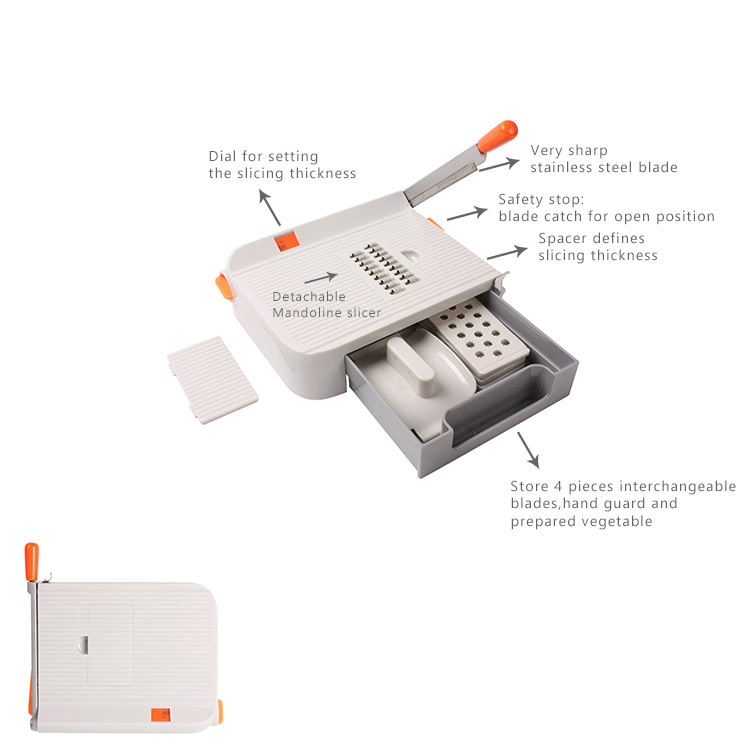 Dial for setting the slicing thickness

Very sharp stainless steel blade

Safety stop: blade catch for open position

Spacer defines slicing thickness

Detachable Mandoline slicer

Store 4 pieces interchangeable blades,hand guard and prepared vegetable