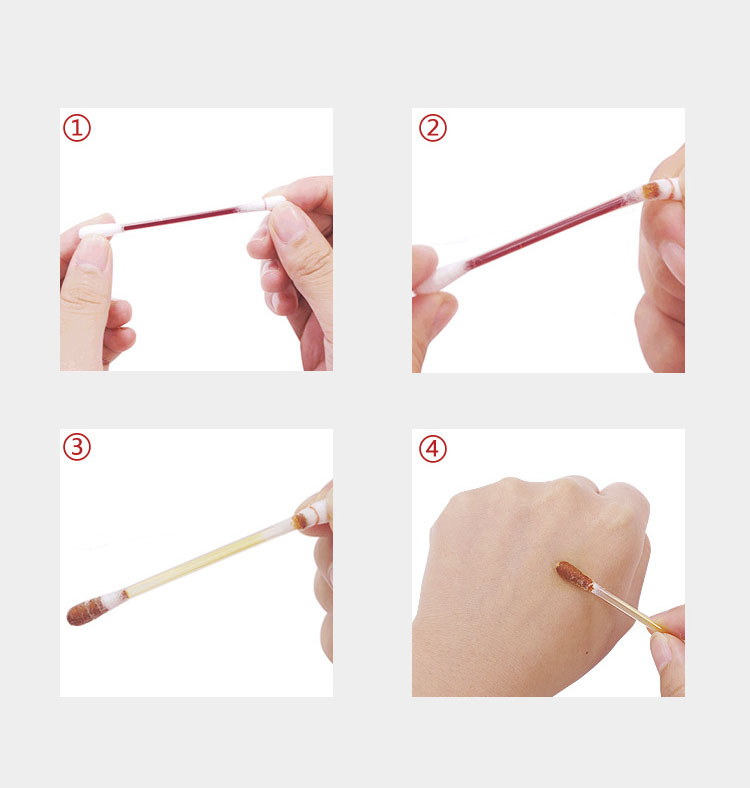 ①

②

③

④