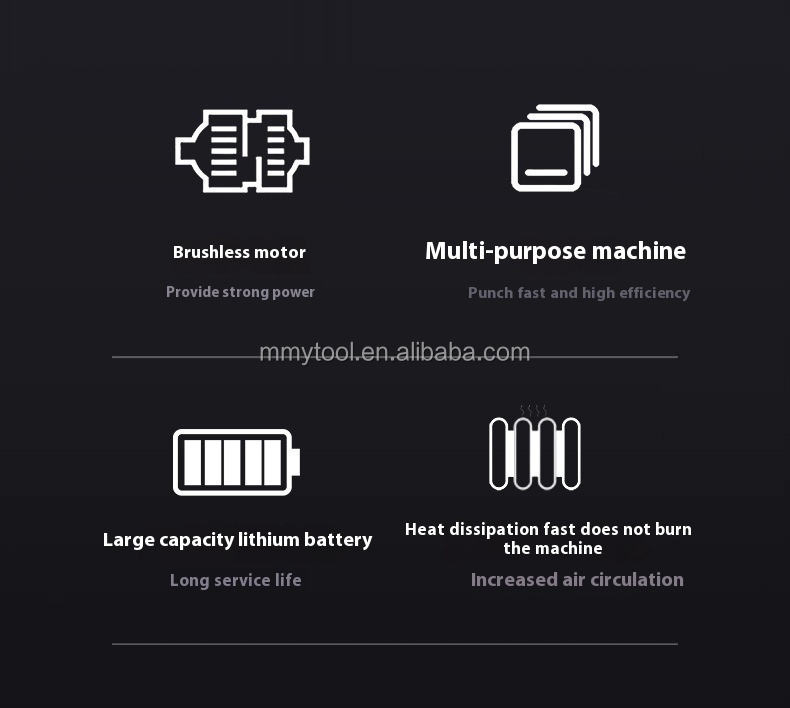 Brushless motor

Provide strong power

Multi-purpose machine

Punch fast and high efficiency

mmytool.en.alibaba.com

Large capacity lithium battery

Long service life

Heat dissipation fast does not burn the machine

Increased air circulation