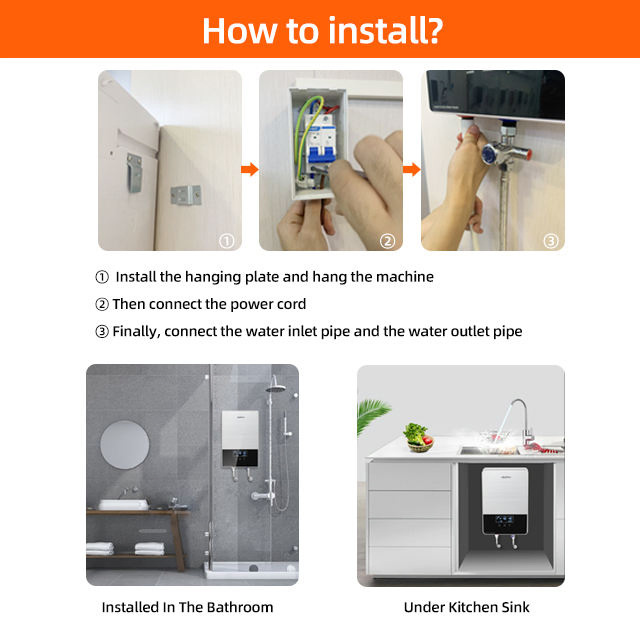 How to install?

①

②

③

① Install the hanging plate and hang the machine

② Then connect the power cord

③ Finally, connect the water inlet pipe and the water outlet pipe

Installed In The Bathroom

Under Kitchen Sink