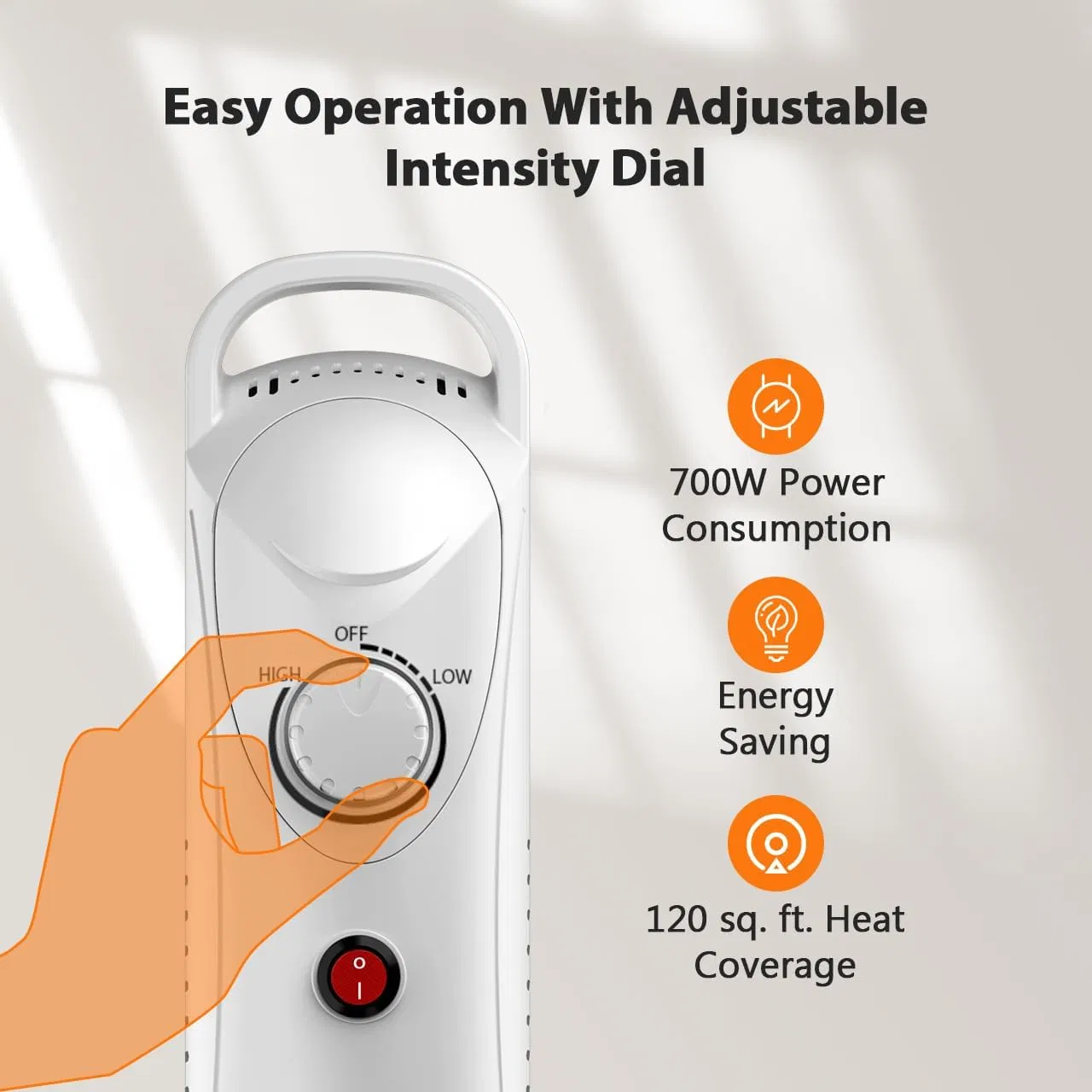 Easy Operation With Adjustable Intensity Dial

OFF
HIGH
LOW

O
I

700W Power Consumption

Energy Saving

120 sq. ft. Heat Coverage