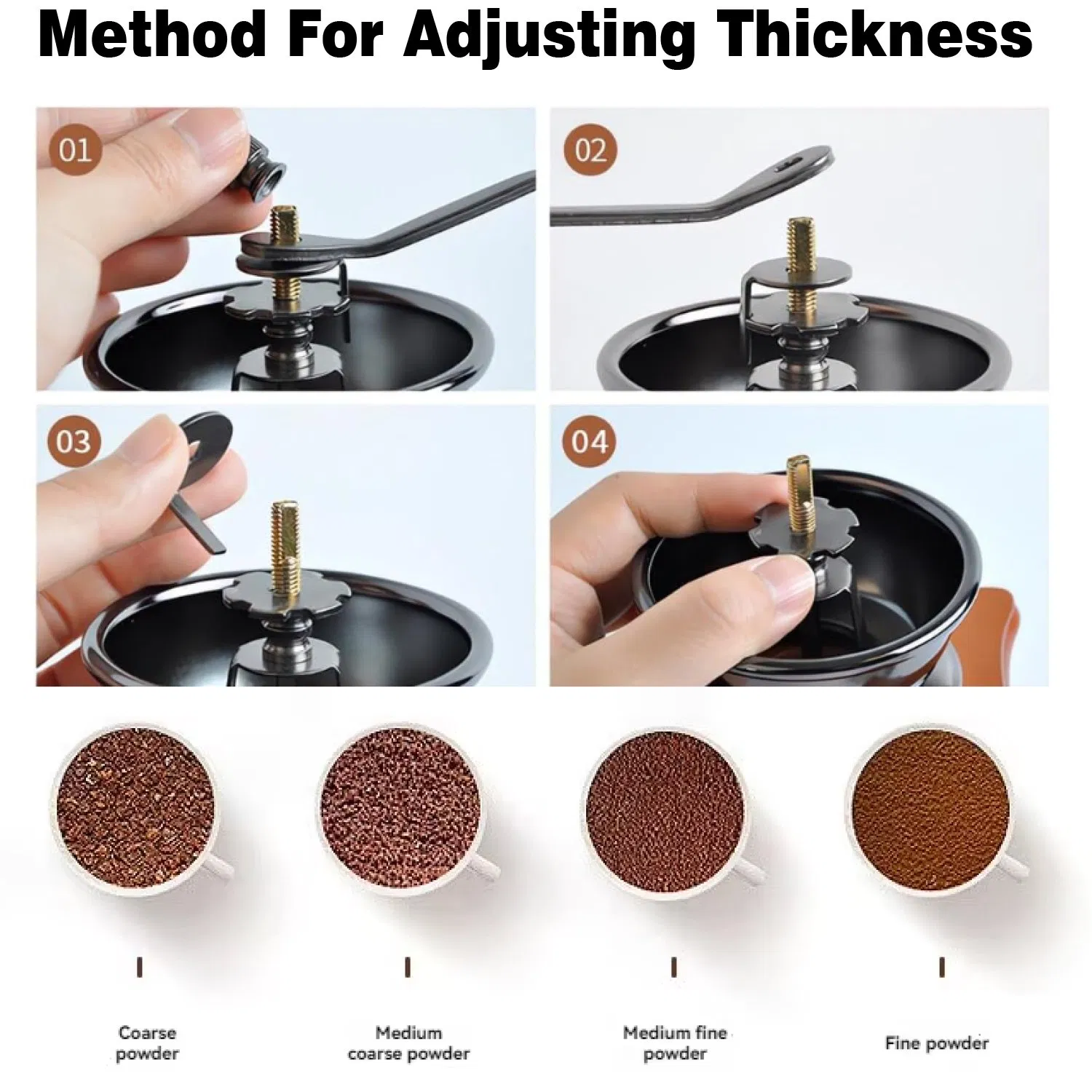 Method For Adjusting Thickness

01

02

03

04

Coarse powder

Medium coarse powder

Medium fine powder

Fine powder