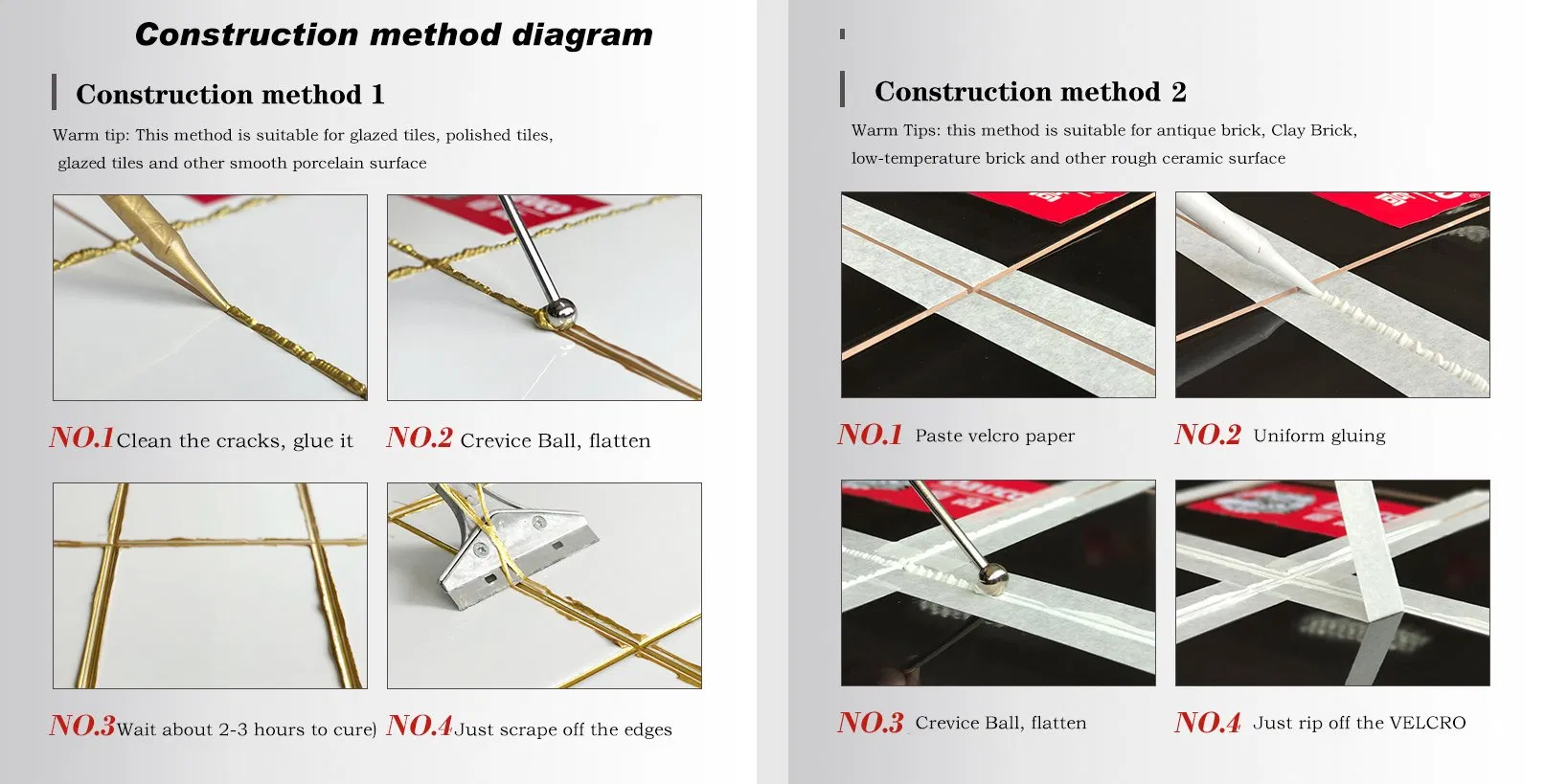 Construction method diagram

Construction method 1

Warm tip: This method is suitable for glazed tiles, polished tiles, glazed tiles and other smooth porcelain surface

NO.1 Clean the cracks, glue it

NO.2 Crevice Ball, flatten

NO.3 Wait about 2-3 hours to cure)

NO.4 Just scrape off the edges

Construction method 2

Warm Tips: this method is suitable for antique brick, Clay Brick, low-temperature brick and other rough ceramic surface

NO.1 Paste velcro paper

NO.2 Uniform gluing

NO.3 Crevice Ball, flatten

NO.4 Just rip off the VELCRO