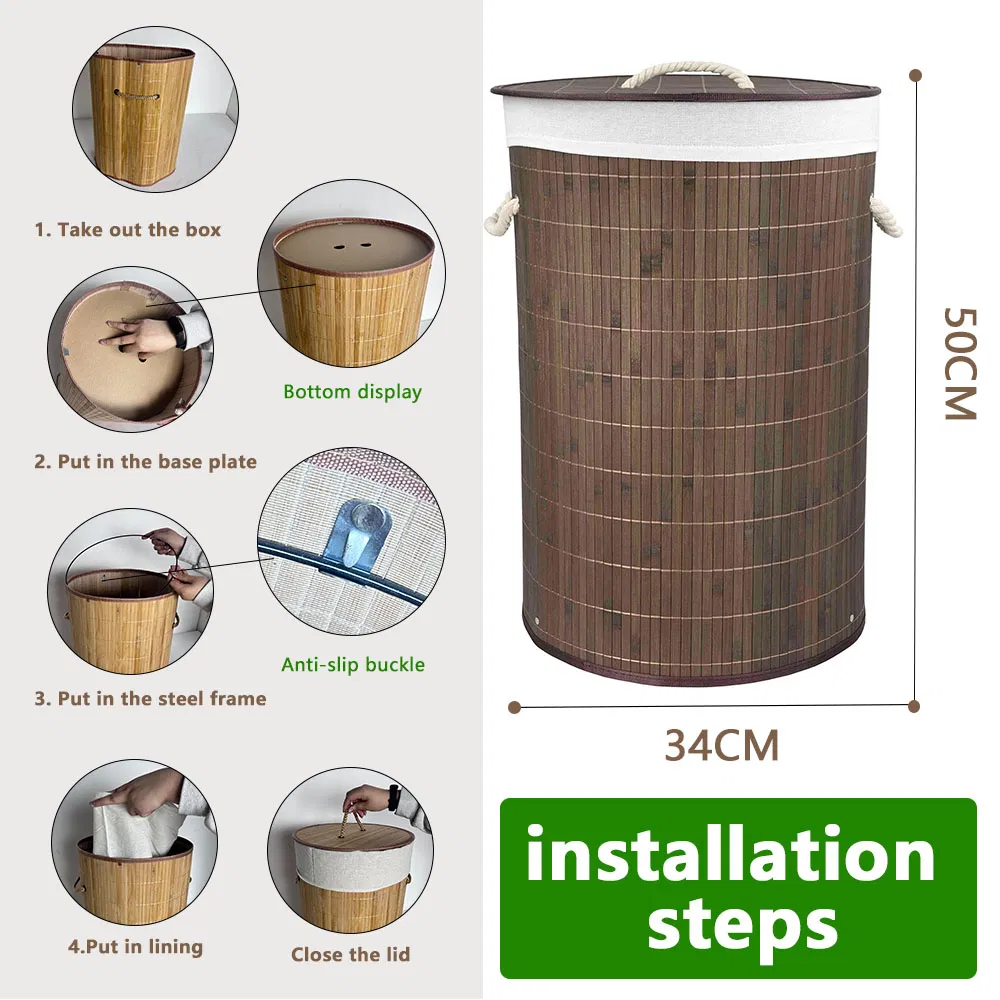 1. Take out the box

Bottom display

2. Put in the base plate

Anti-slip buckle

3. Put in the steel frame

4.Put in lining

Close the lid

50CM

34CM

installation steps