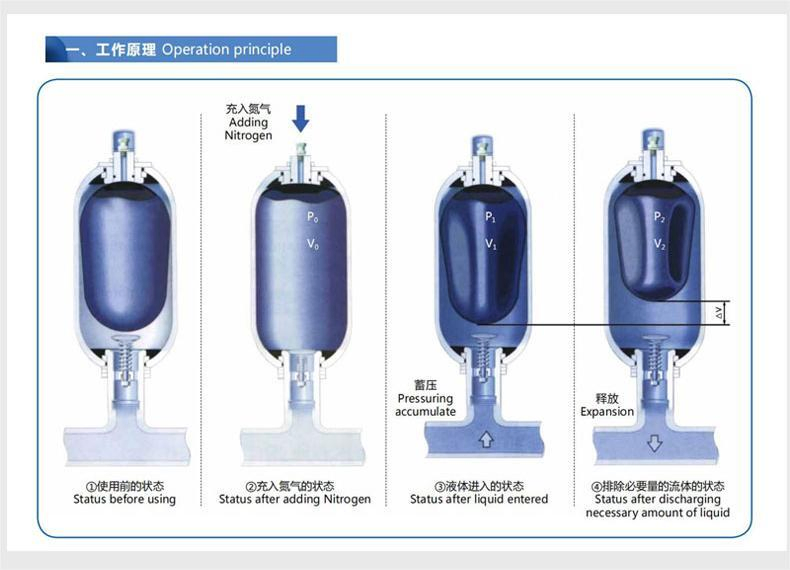 一、工作原理 Operation principle

充入氮气
Adding Nitrogen

$P_0$

$V_0$

$P_1$

$V_1$

$P_2$

$V_2$

$\Delta V$

蓄压
Pressuring accumulate

释放
Expansion

①使用前的状态
Status before using

②充入氮气的状态
Status after adding Nitrogen

③液体进入的状态
Status after liquid entered

④排除必要量的流体的状态
Status after discharging necessary amount of liquid