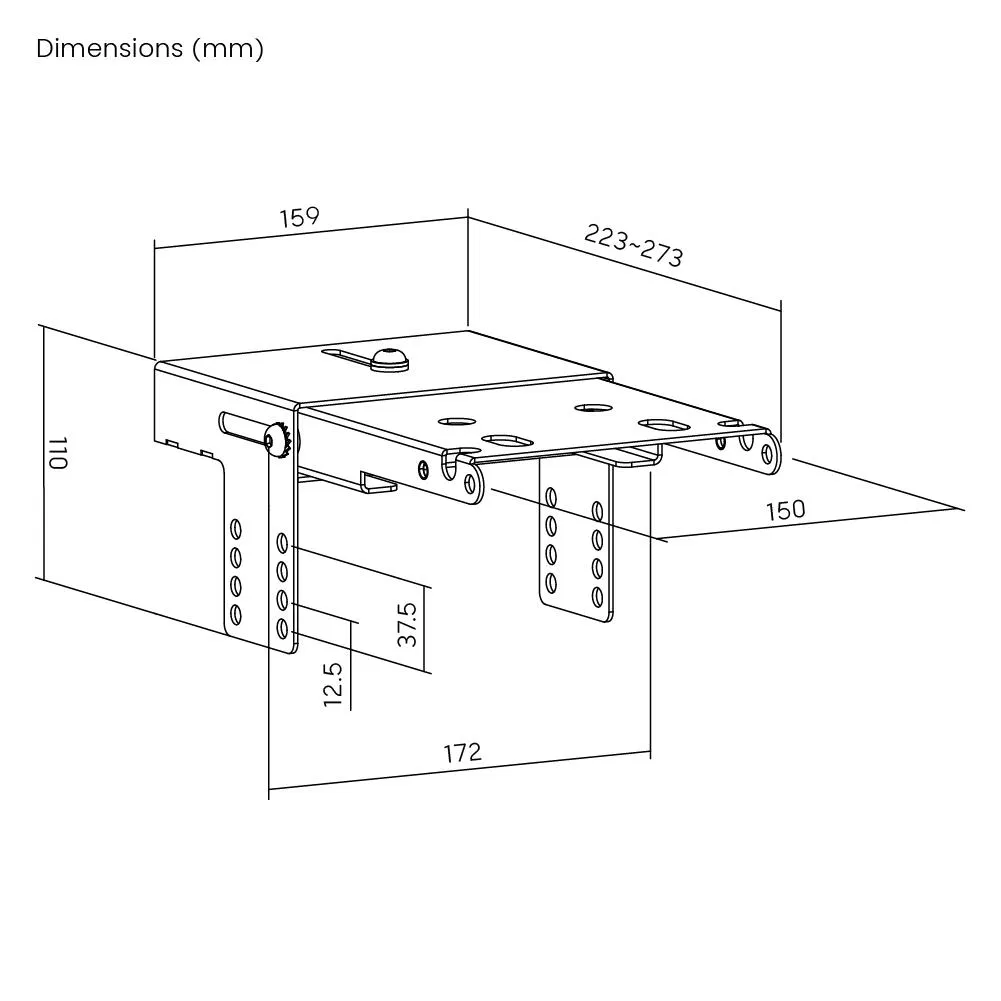 Dimensions (mm)

159

223~273

110

150

37.5

12.5

172