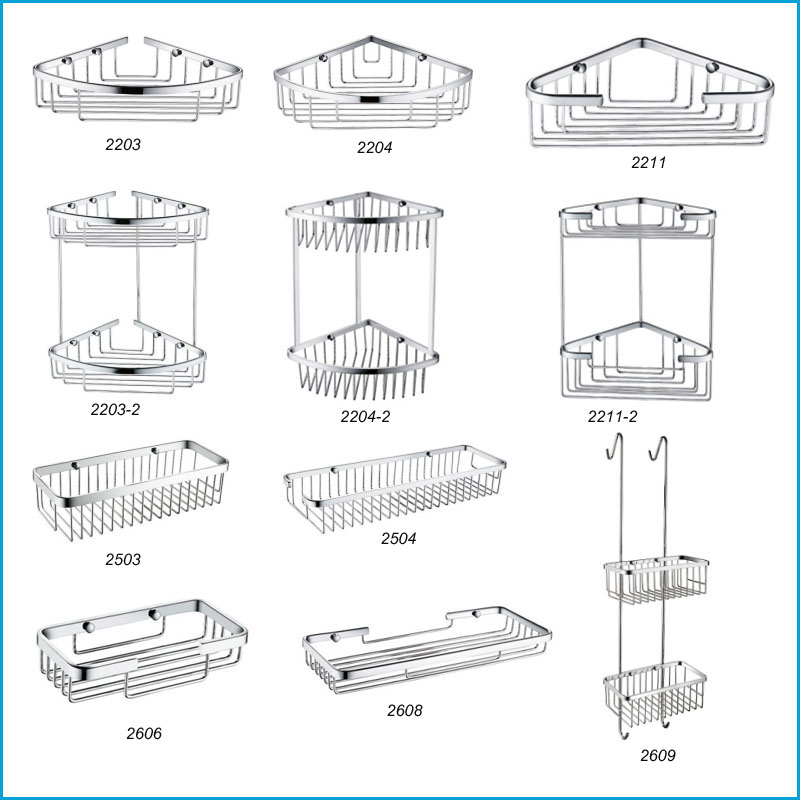 2203

2204

2211

2203-2

2204-2

2211-2

2503

2504

2606

2608

2609