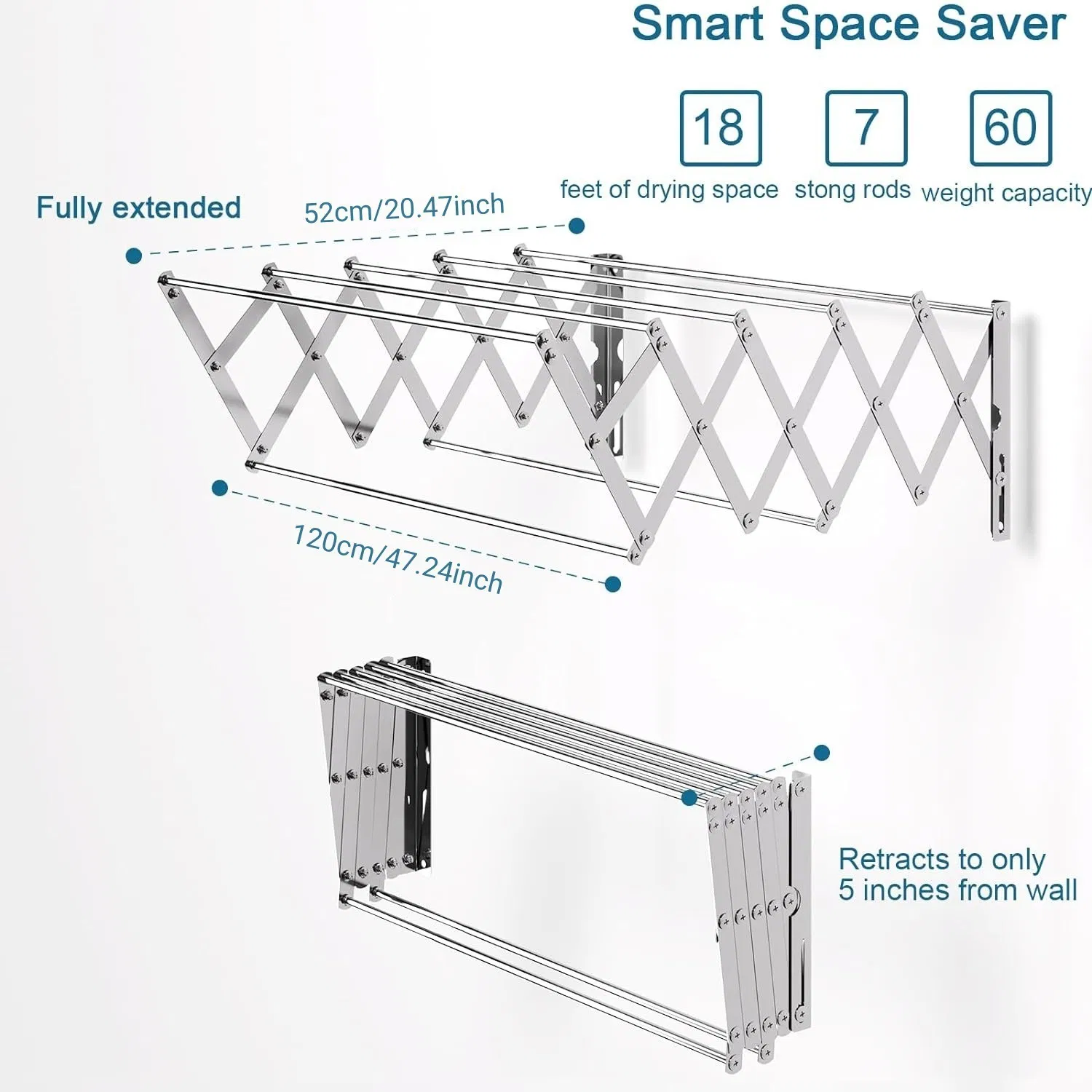 Smart Space Saver

18
feet of drying space

7
stong rods

60
weight capacity

Fully extended

52cm/20.47inch

120cm/47.24inch

Retracts to only 5 inches from wall