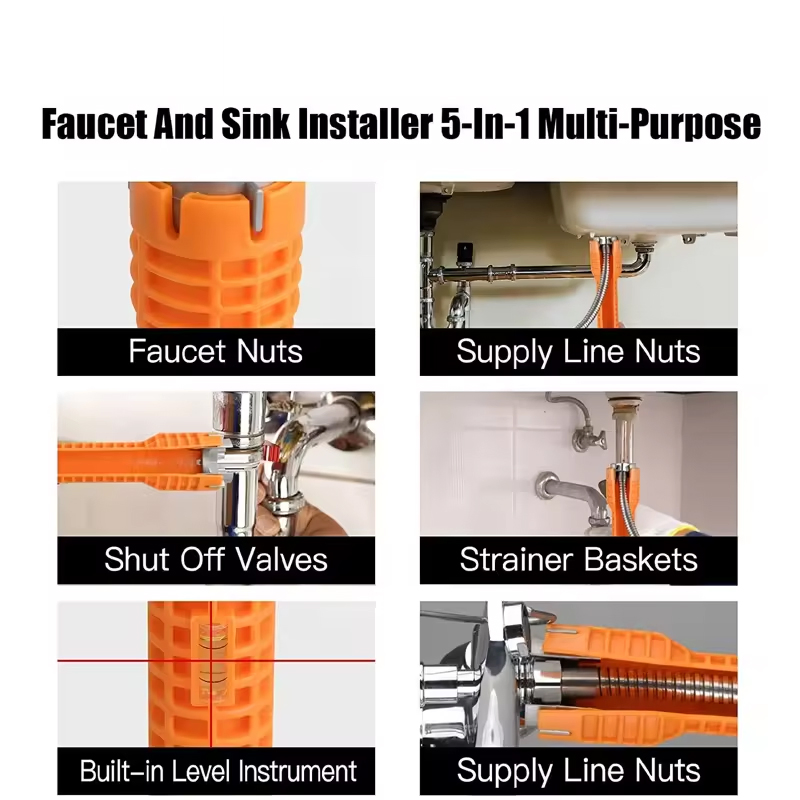 Faucet And Sink Installer 5-In-1 Multi-Purpose

Faucet Nuts

Supply Line Nuts

Shut Off Valves

Strainer Baskets

Built-in Level Instrument

Supply Line Nuts