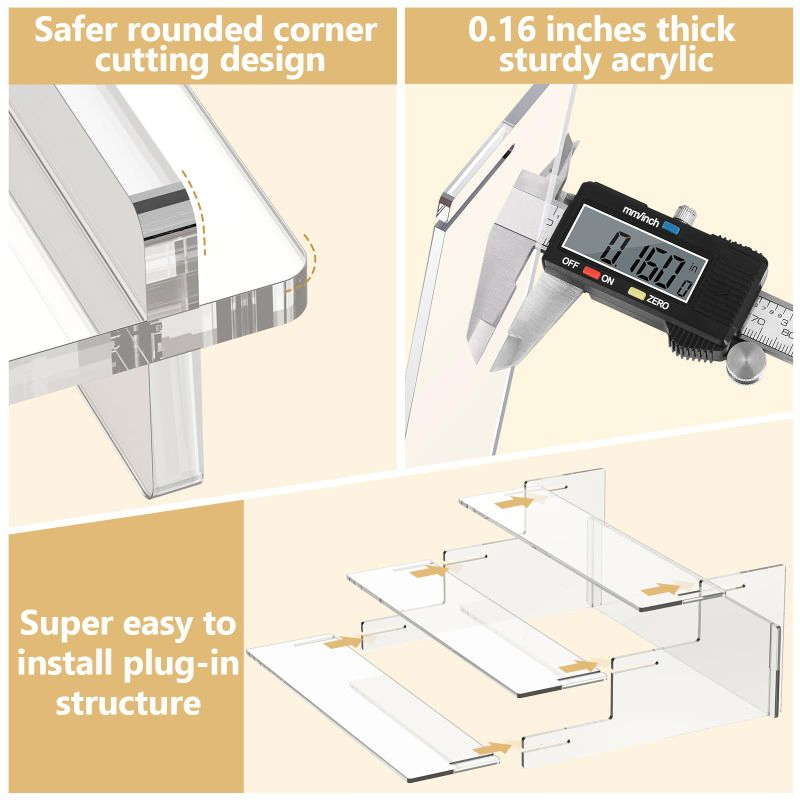 Safer rounded corner cutting design

0.16 inches thick sturdy acrylic

mm/inch

0.160 in

OFF ON ZERO

70 80

Super easy to install plug-in structure