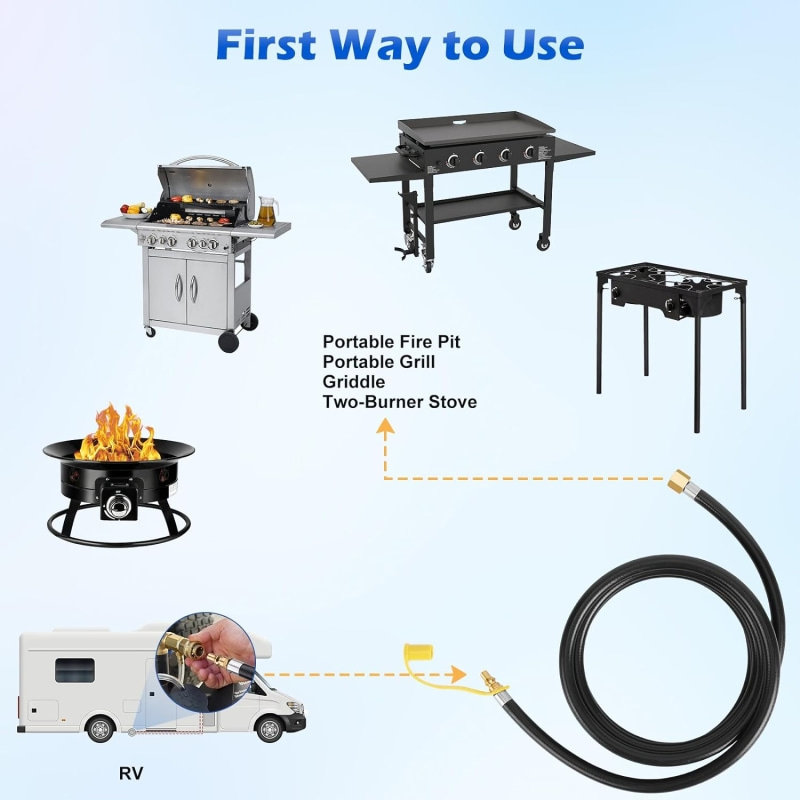 First Way to Use

Portable Fire Pit
Portable Grill
Griddle
Two-Burner Stove

RV