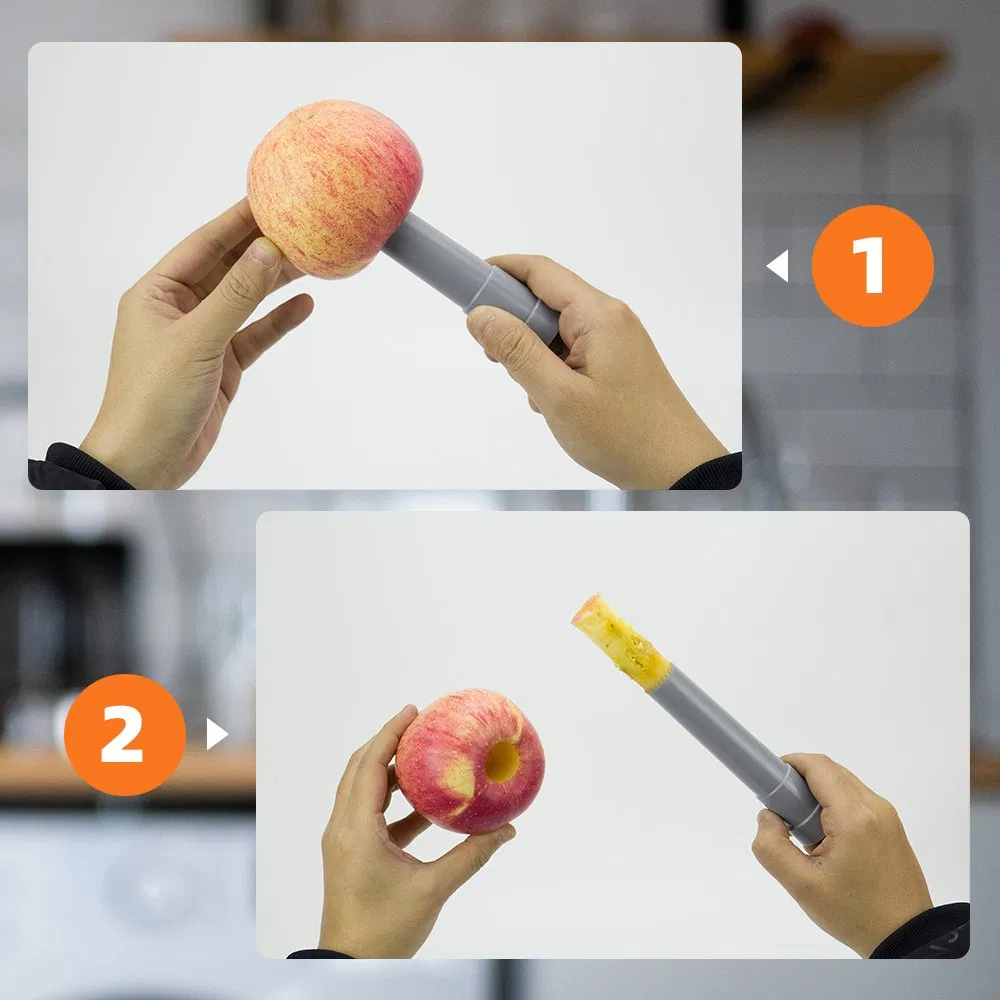 1

2