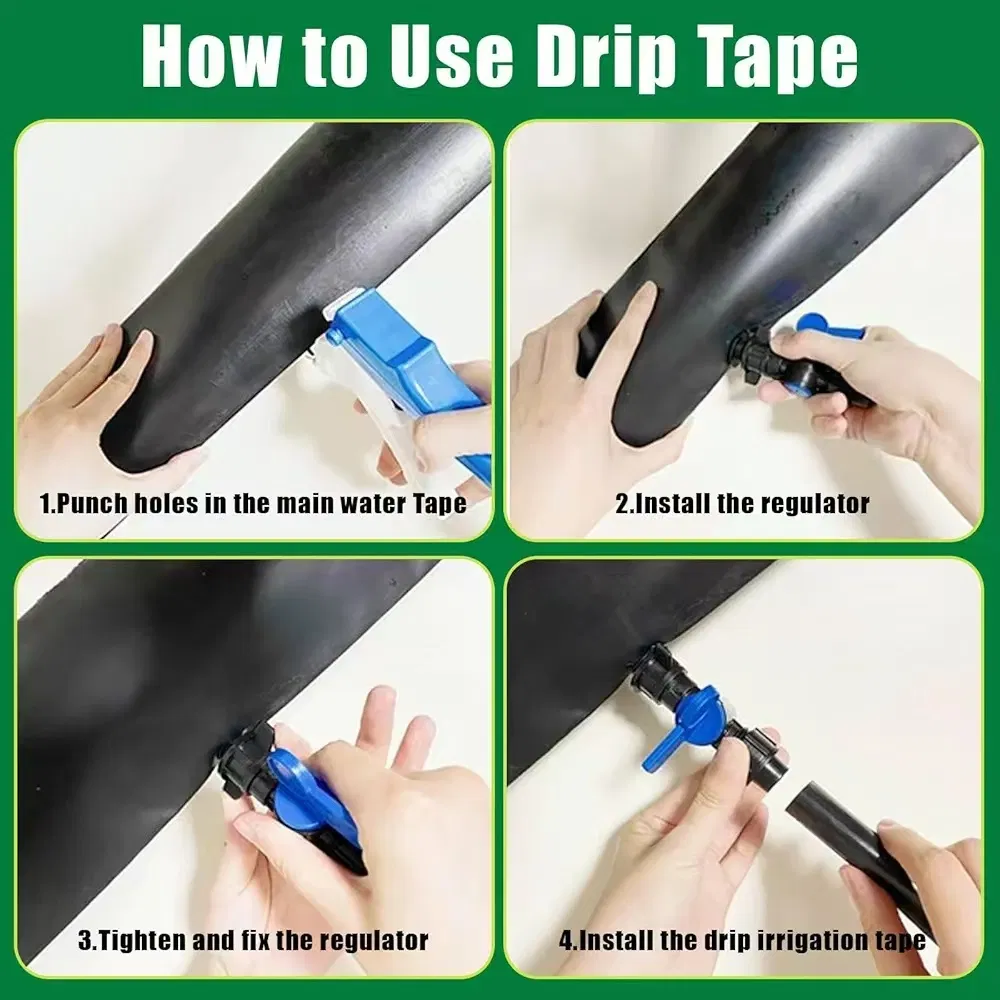 How to Use Drip Tape

1.Punch holes in the main water Tape

2.Install the regulator

3.Tighten and fix the regulator

4.Install the drip irrigation tape