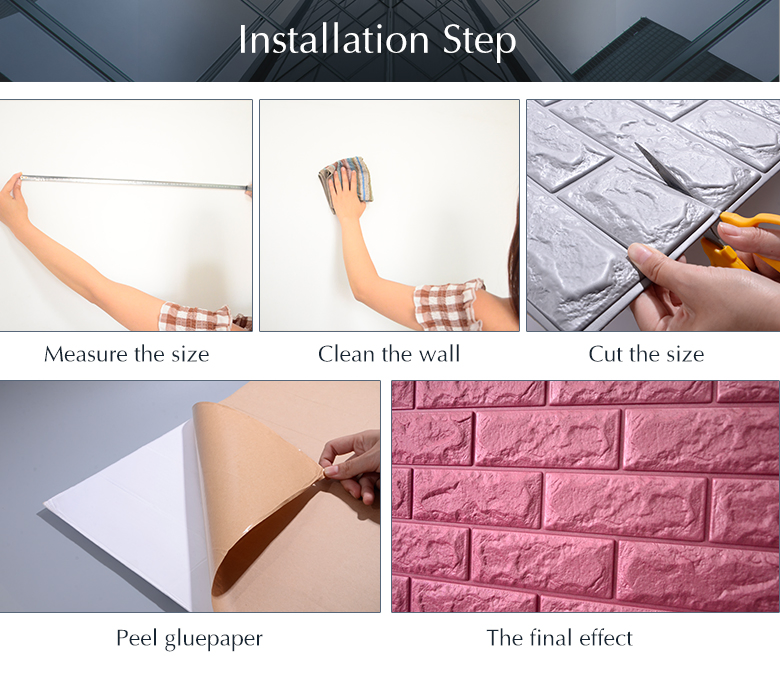 Installation Step

Measure the size

Clean the wall

Cut the size

Peel gluepaper

The final effect