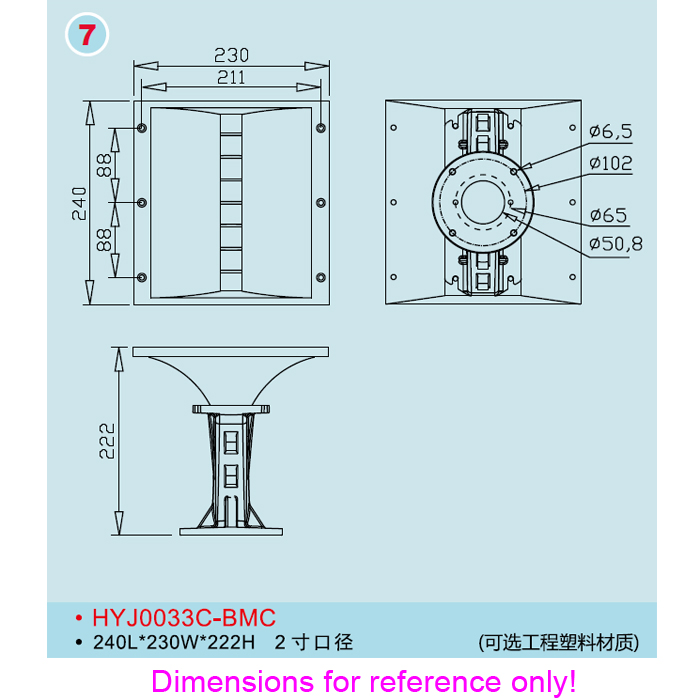 7

230
211
240
88
88
ø6,5
ø102
ø65
ø50,8
222

• HYJ0033C-BMC
• 240L*230W*222H 2 寸口径 (可选工程塑料材质)

Dimensions for reference only!