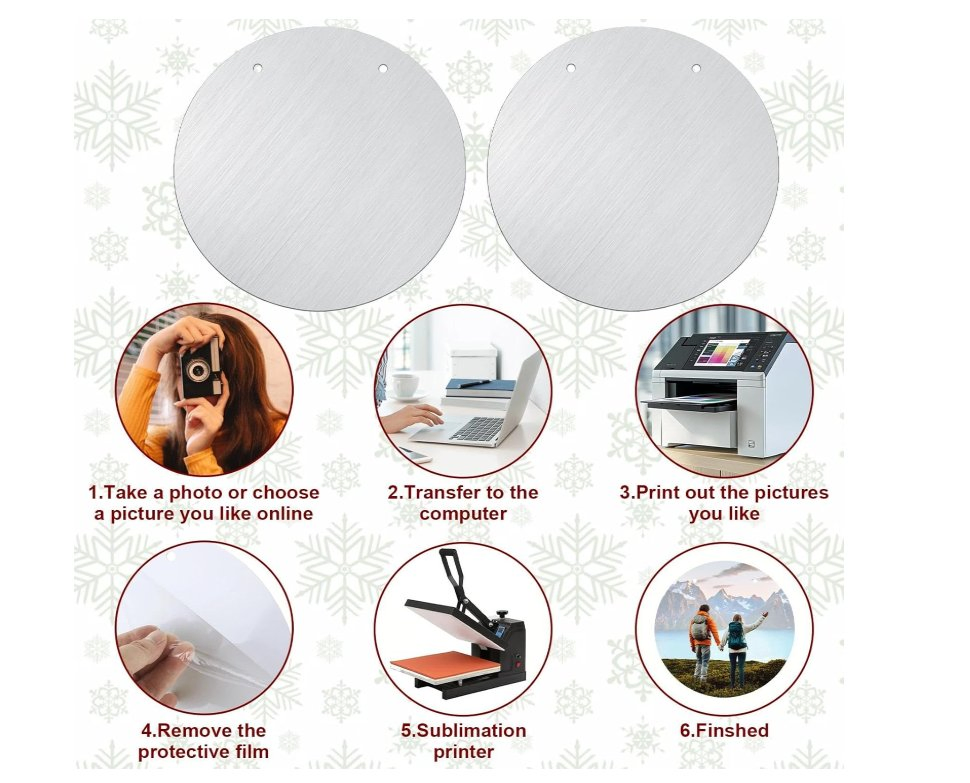 1.Take a photo or choose a picture you like online

2.Transfer to the computer

3.Print out the pictures you like

4.Remove the protective film

5.Sublimation printer

6.Finshed