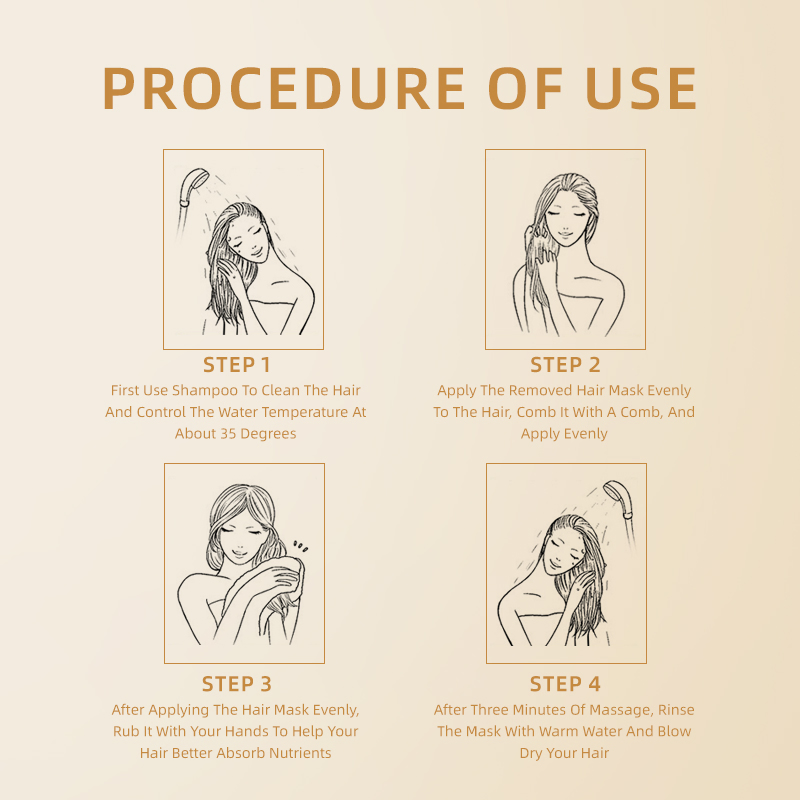 PROCEDURE OF USE

STEP 1
First Use Shampoo To Clean The Hair And Control The Water Temperature At About 35 Degrees

STEP 2
Apply The Removed Hair Mask Evenly To The Hair, Comb It With A Comb, And Apply Evenly

STEP 3
After Applying The Hair Mask Evenly, Rub It With Your Hands To Help Your Hair Better Absorb Nutrients

STEP 4
After Three Minutes Of Massage, Rinse The Mask With Warm Water And Blow Dry Your Hair