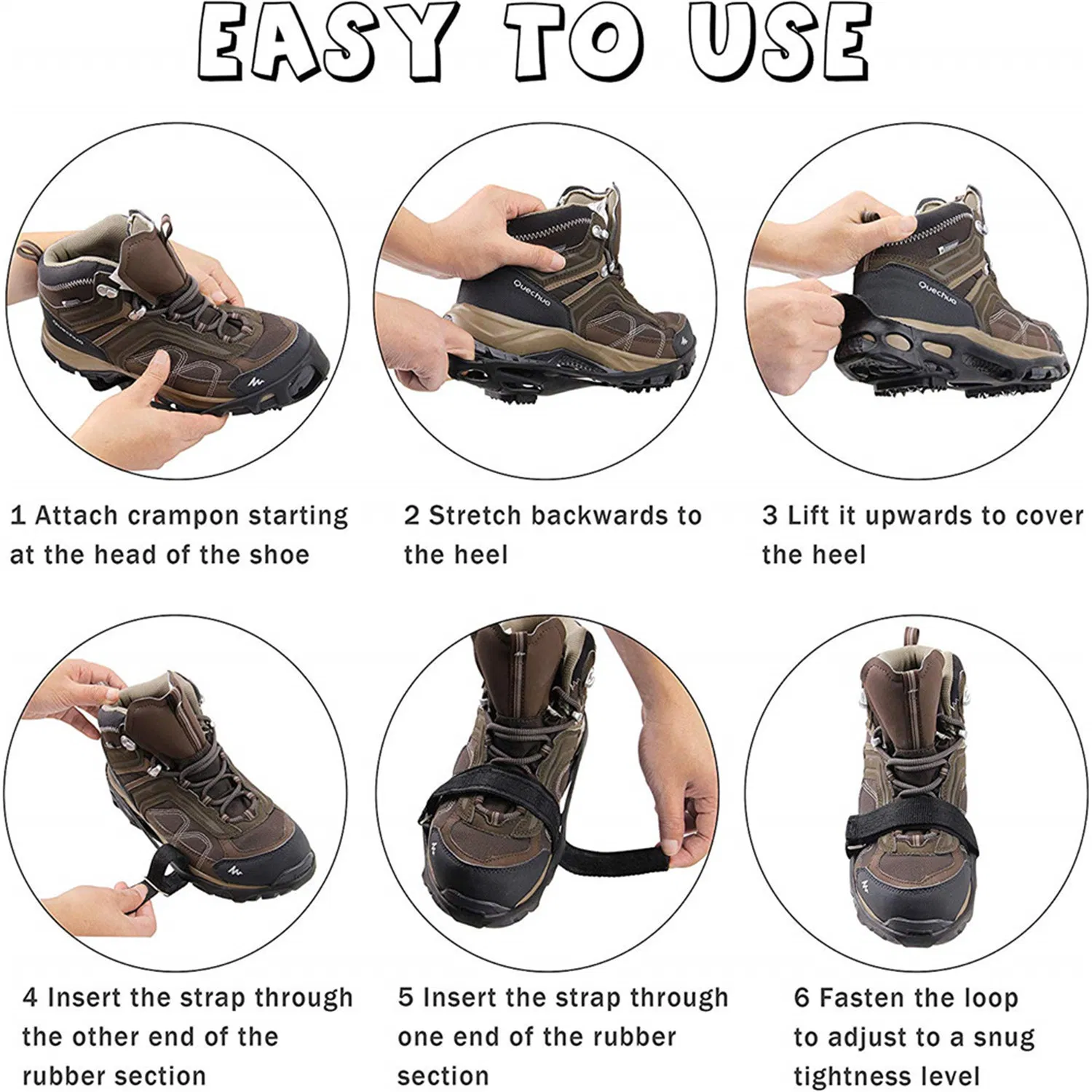 EASY TO USE

Quechua

Quechua

1 Attach crampon starting at the head of the shoe

2 Stretch backwards to the heel

3 Lift it upwards to cover the heel

4 Insert the strap through the other end of the rubber section

5 Insert the strap through one end of the rubber section

6 Fasten the loop to adjust to a snug tightness level