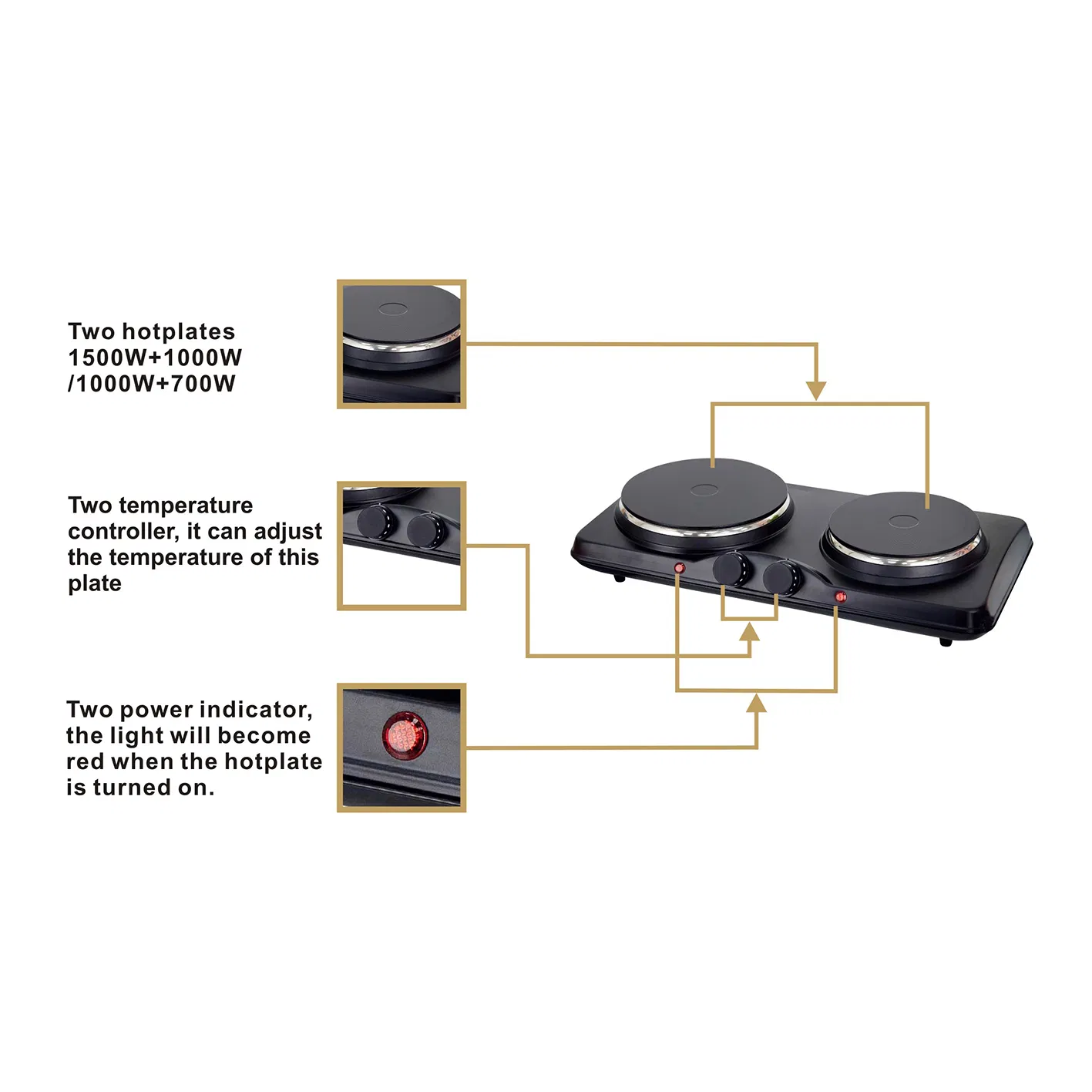 Two hotplates 1500W+1000W /1000W+700W

Two temperature controller, it can adjust the temperature of this plate

Two power indicator, the light will become red when the hotplate is turned on.