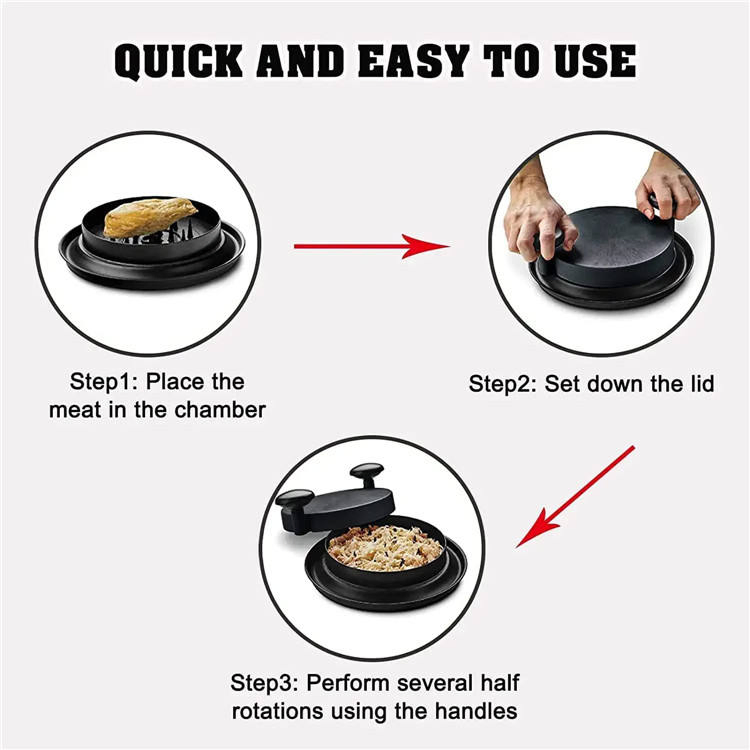 QUICK AND EASY TO USE

Step1: Place the meat in the chamber

Step2: Set down the lid

Step3: Perform several half rotations using the handles