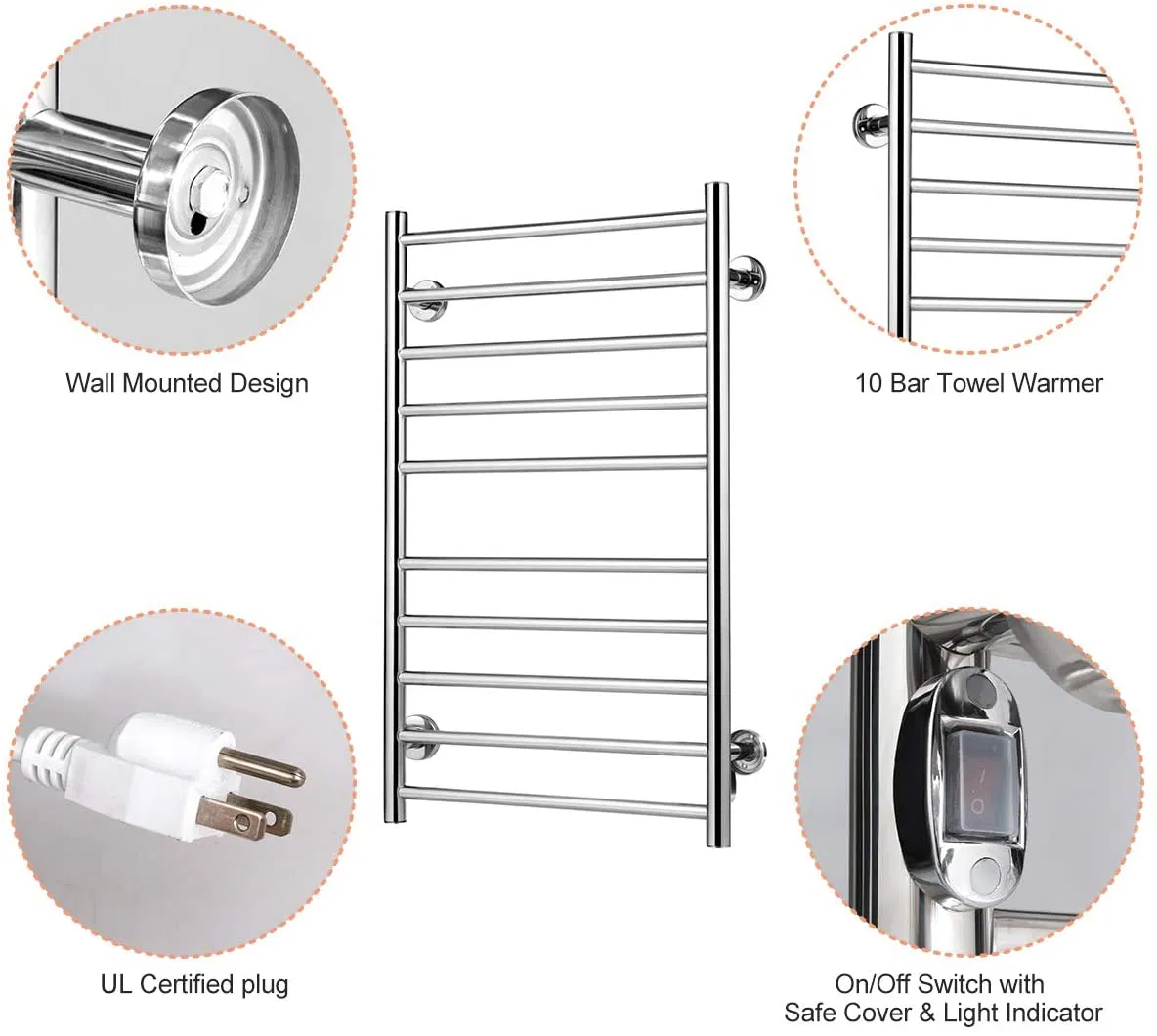 Wall Mounted Design

10 Bar Towel Warmer

UL Certified plug

On/Off Switch with
Safe Cover & Light Indicator