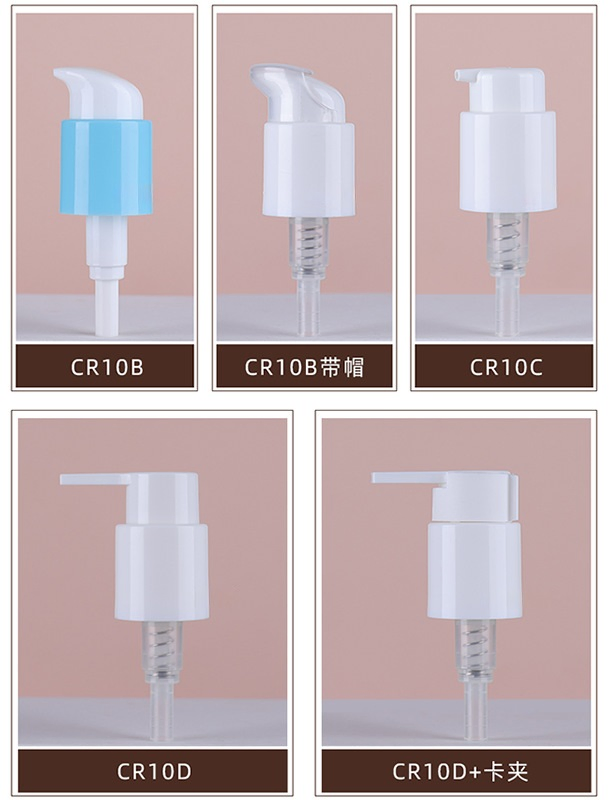 CR10B

CR10B带帽

CR10C

CR10D

CR10D+卡夹