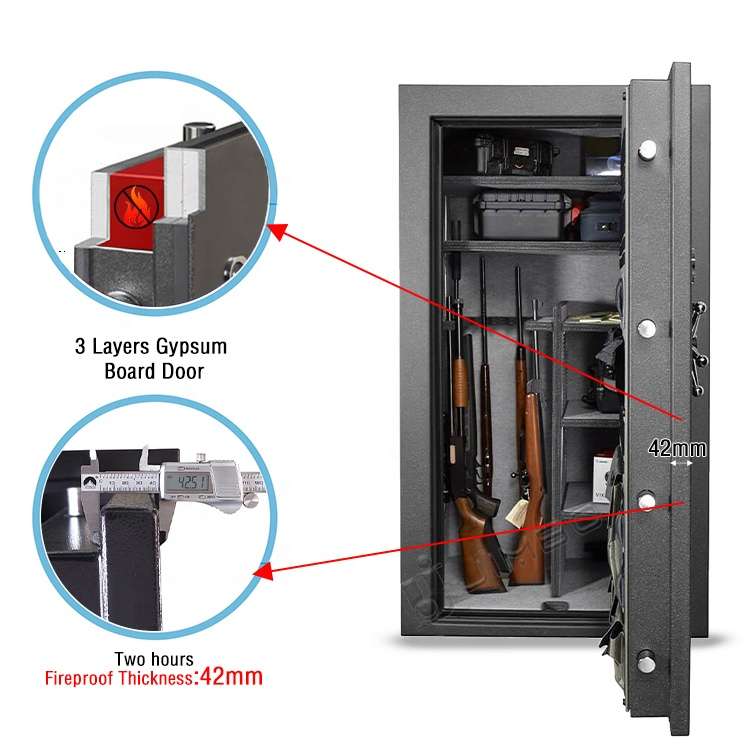 3 Layers Gypsum Board Door

42.51

42mm

Two hours
Fireproof Thickness:42mm