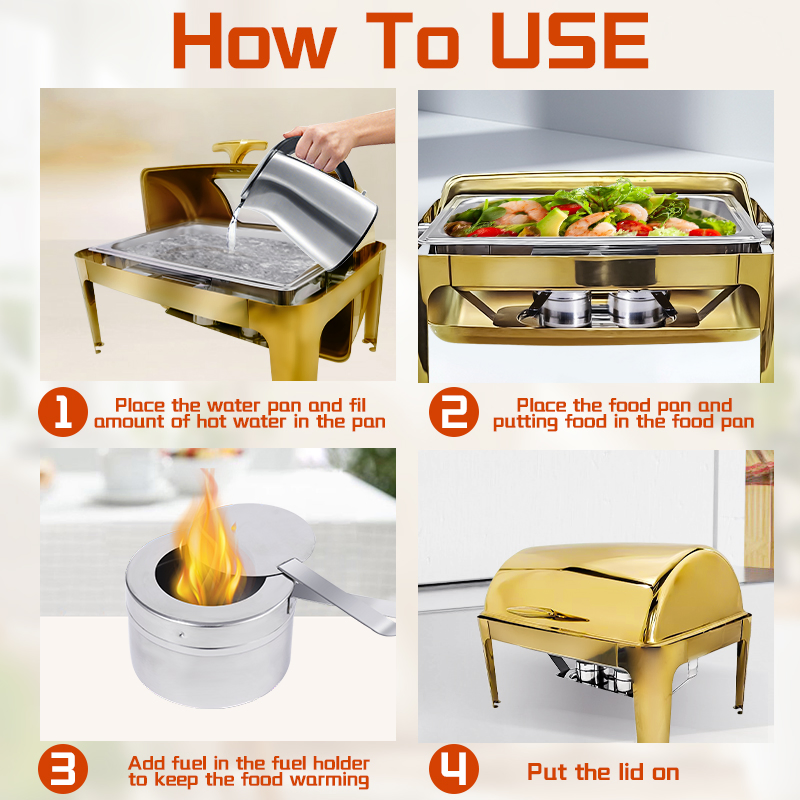 How To USE

1 Place the water pan and fil amount of hot water in the pan

2 Place the food pan and putting food in the food pan

3 Add fuel in the fuel holder to keep the food warming

4 Put the lid on