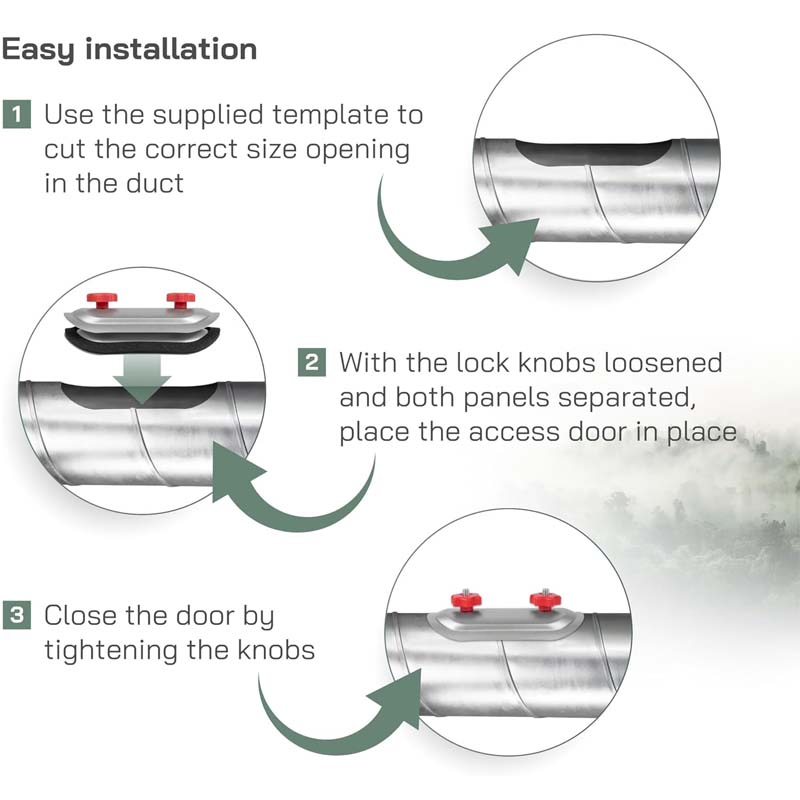 Easy installation

1 Use the supplied template to cut the correct size opening in the duct

2 With the lock knobs loosened and both panels separated, place the access door in place

3 Close the door by tightening the knobs