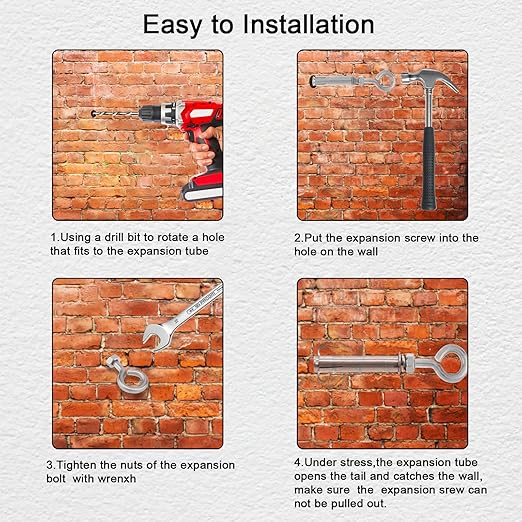 Easy to Installation

1.Using a drill bit to rotate a hole that fits to the expansion tube

2.Put the expansion screw into the hole on the wall

3.Tighten the nuts of the expansion bolt with wrenxh

4.Under stress,the expansion tube opens the tail and catches the wall, make sure the expansion srew can not be pulled out.