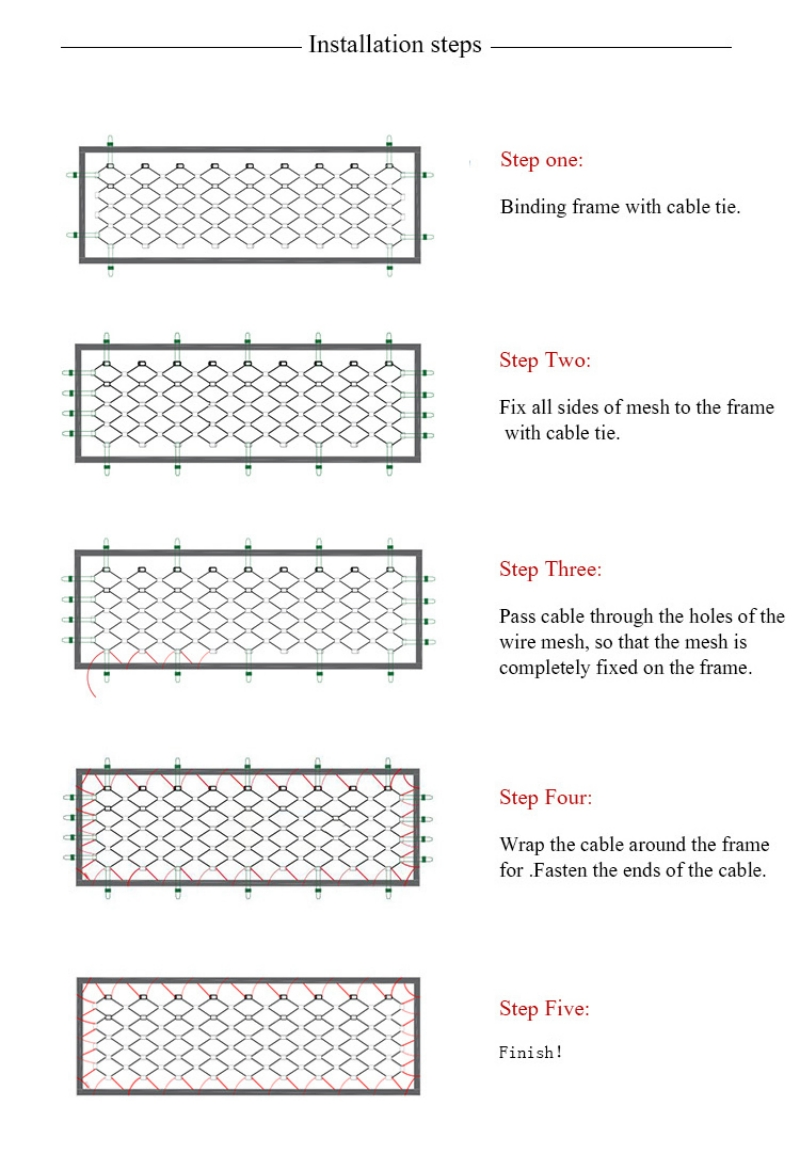 Installation steps

Step one:

Binding frame with cable tie.

Step Two:

Fix all sides of mesh to the frame with cable tie.

Step Three:

Pass cable through the holes of the wire mesh, so that the mesh is completely fixed on the frame.

Step Four:

Wrap the cable around the frame for .Fasten the ends of the cable.

Step Five:

Finish!